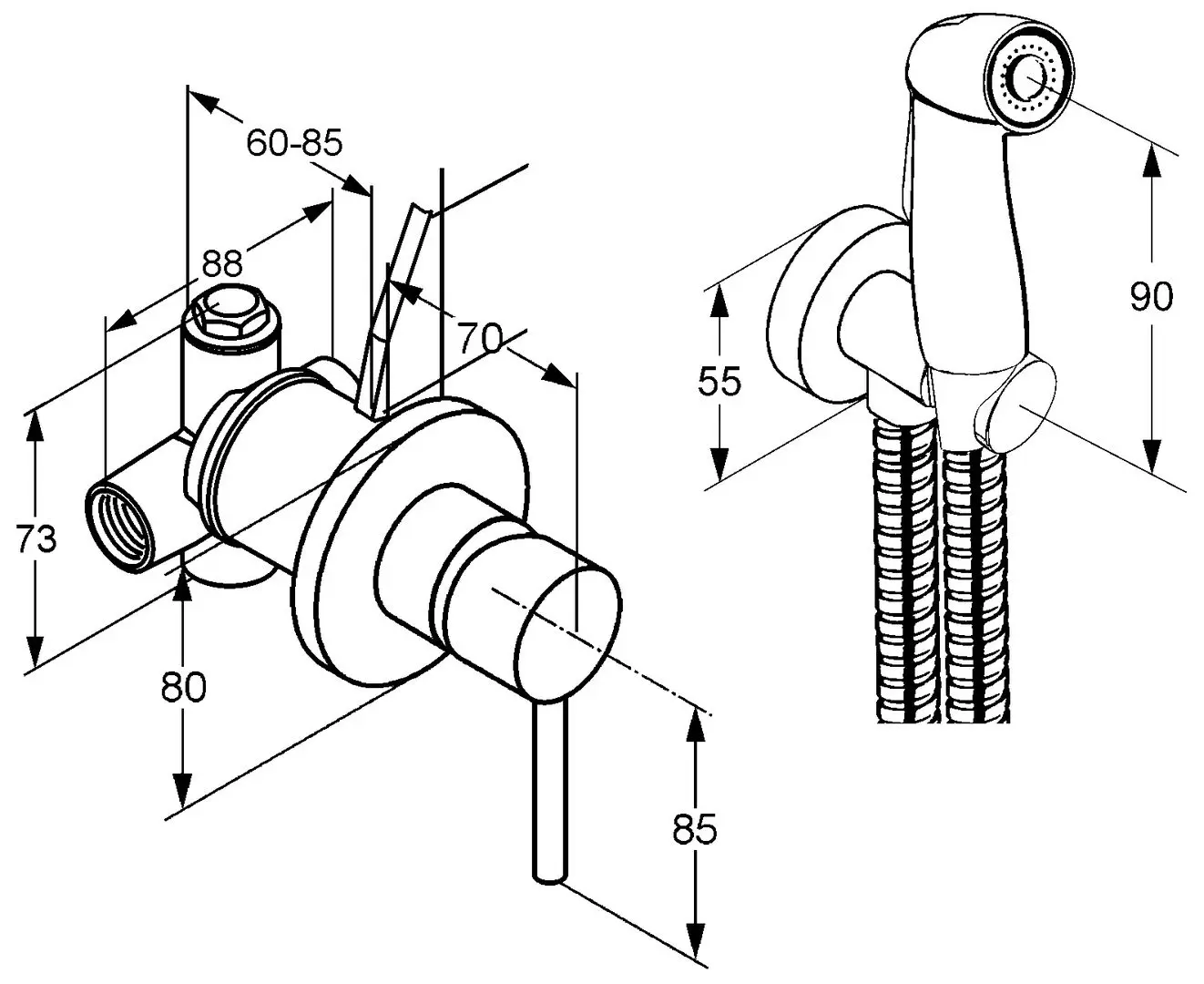 60-85
88
70
73
80
85
55
90