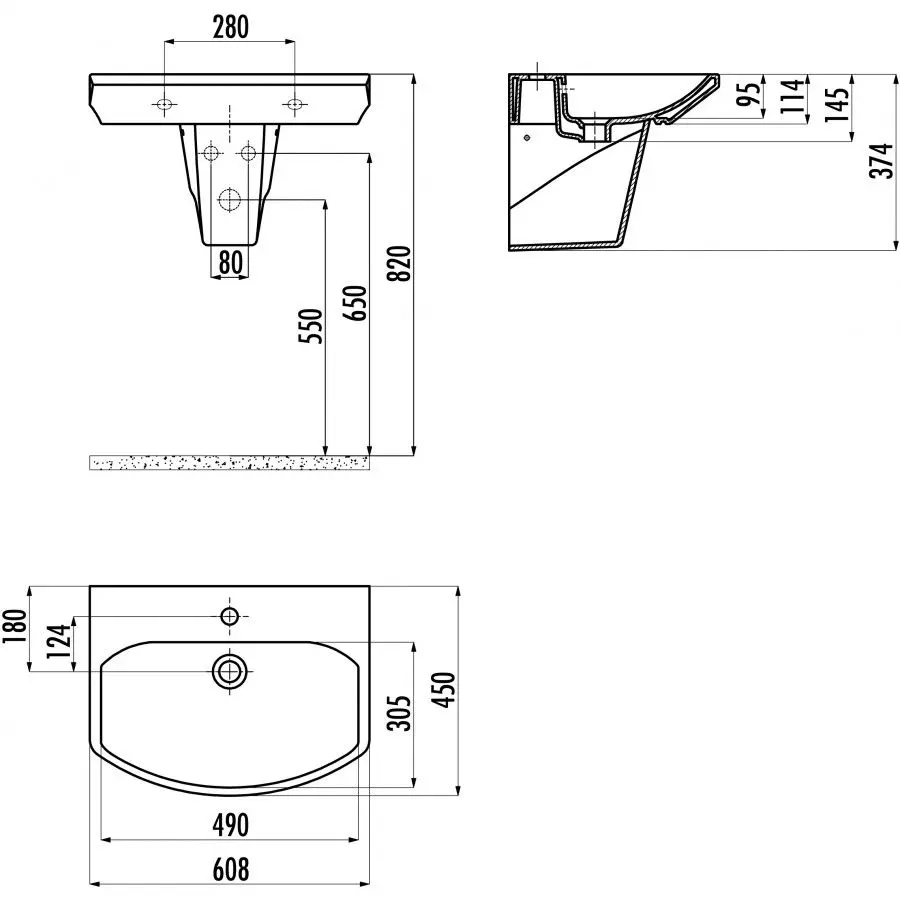 280

80

550

650

820

95

114

145

374

180

124

305

450

490

608