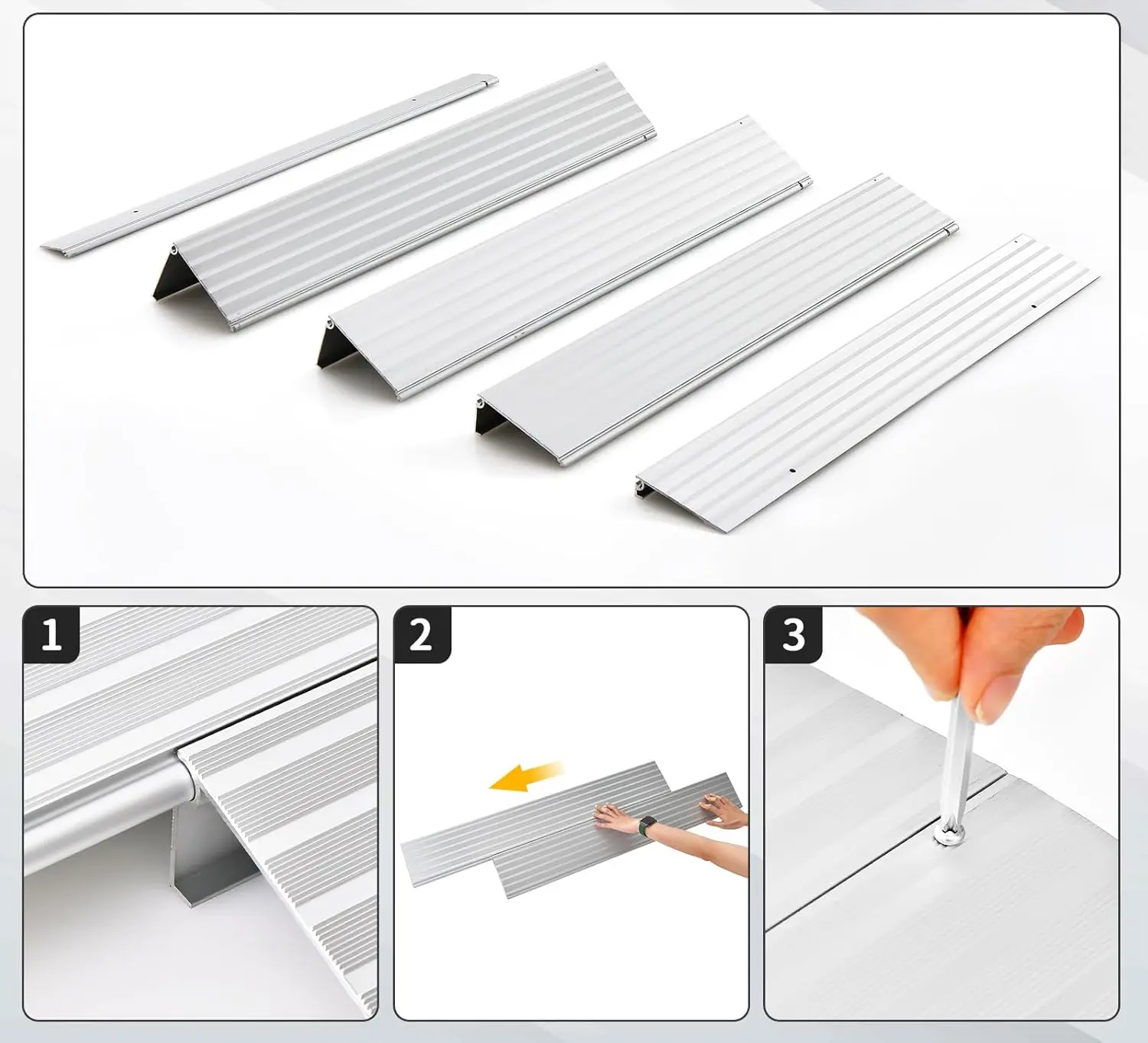 1

2

3