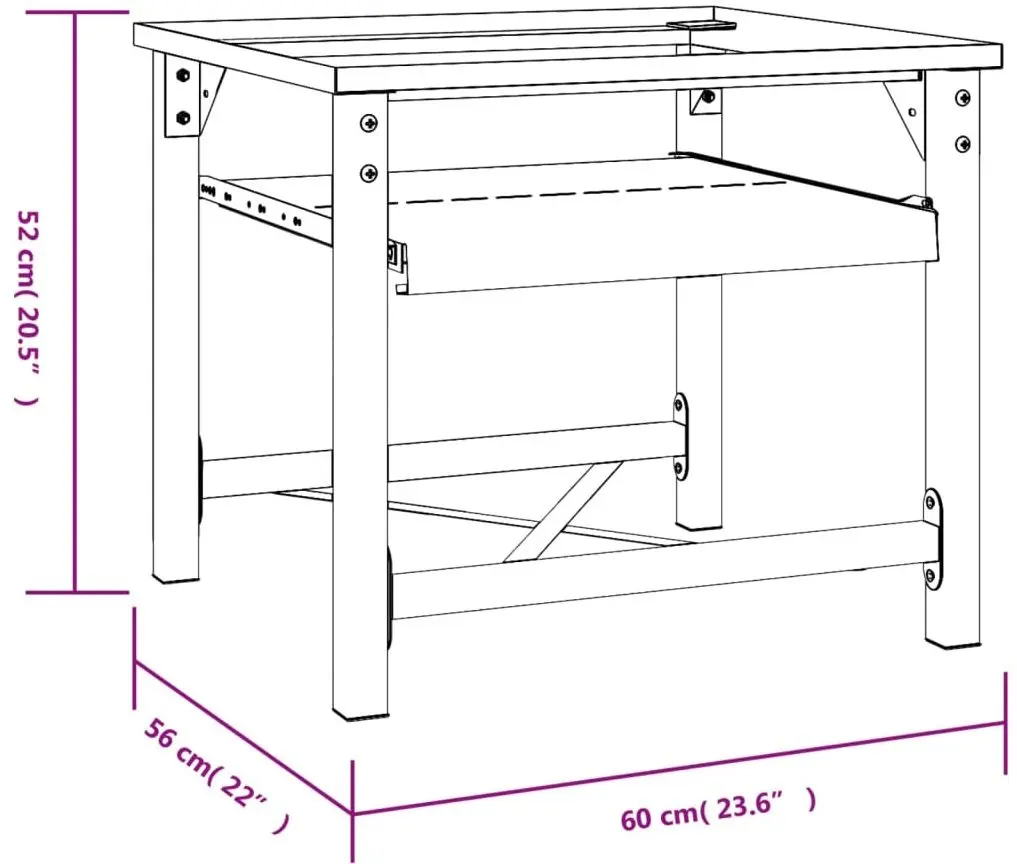 52 cm( 20.5” )

56 cm( 22” )

60 cm( 23.6” )