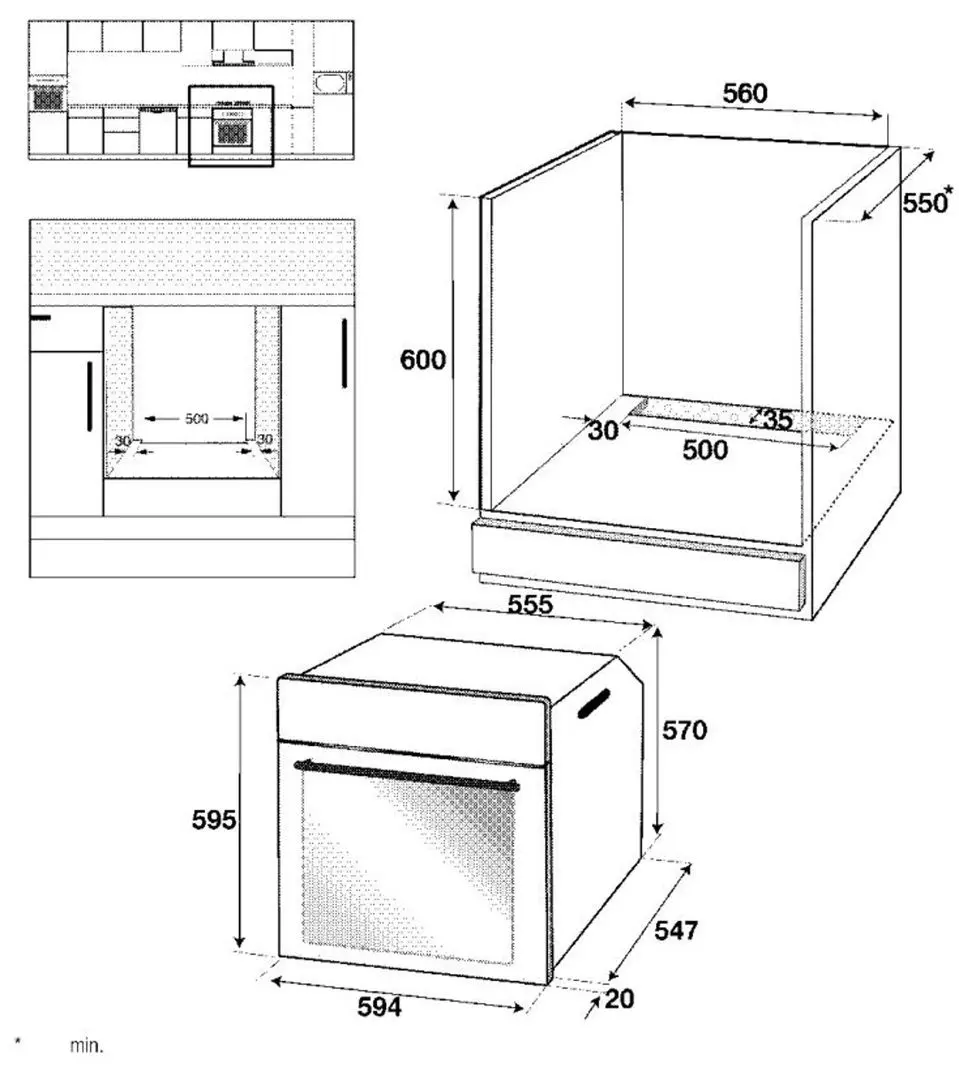 500
30
30
560
550*
600
30
35
500
555
570
595
547
594
20
* min.