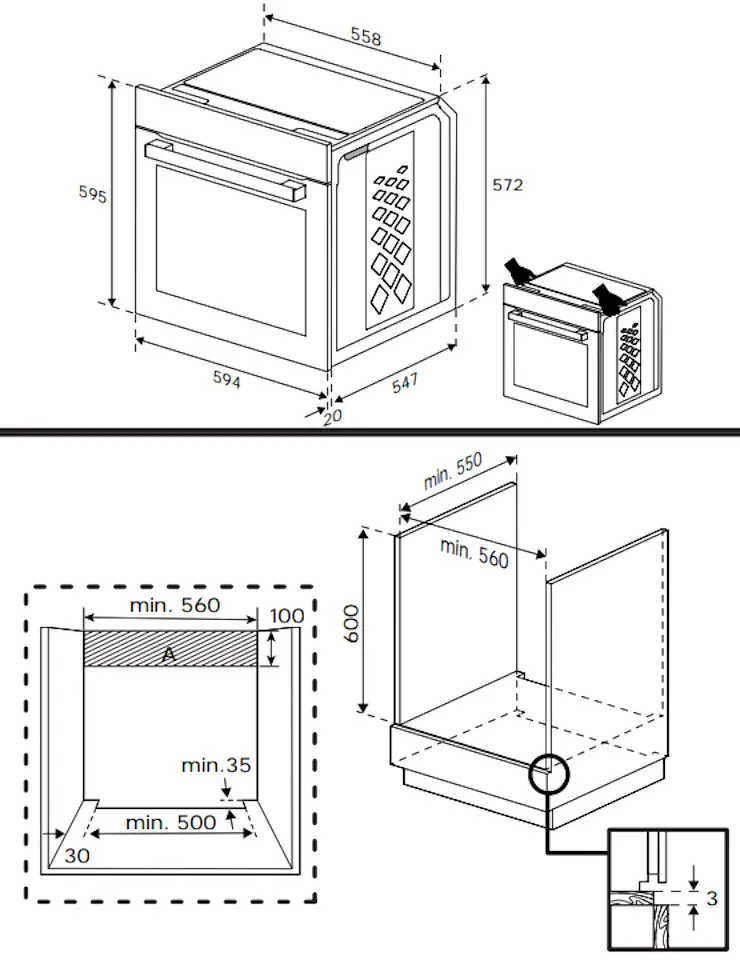 558
595
572
594
547
20
min. 550
min. 560
600
min. 560
100
A
min.35
min. 500
30
3