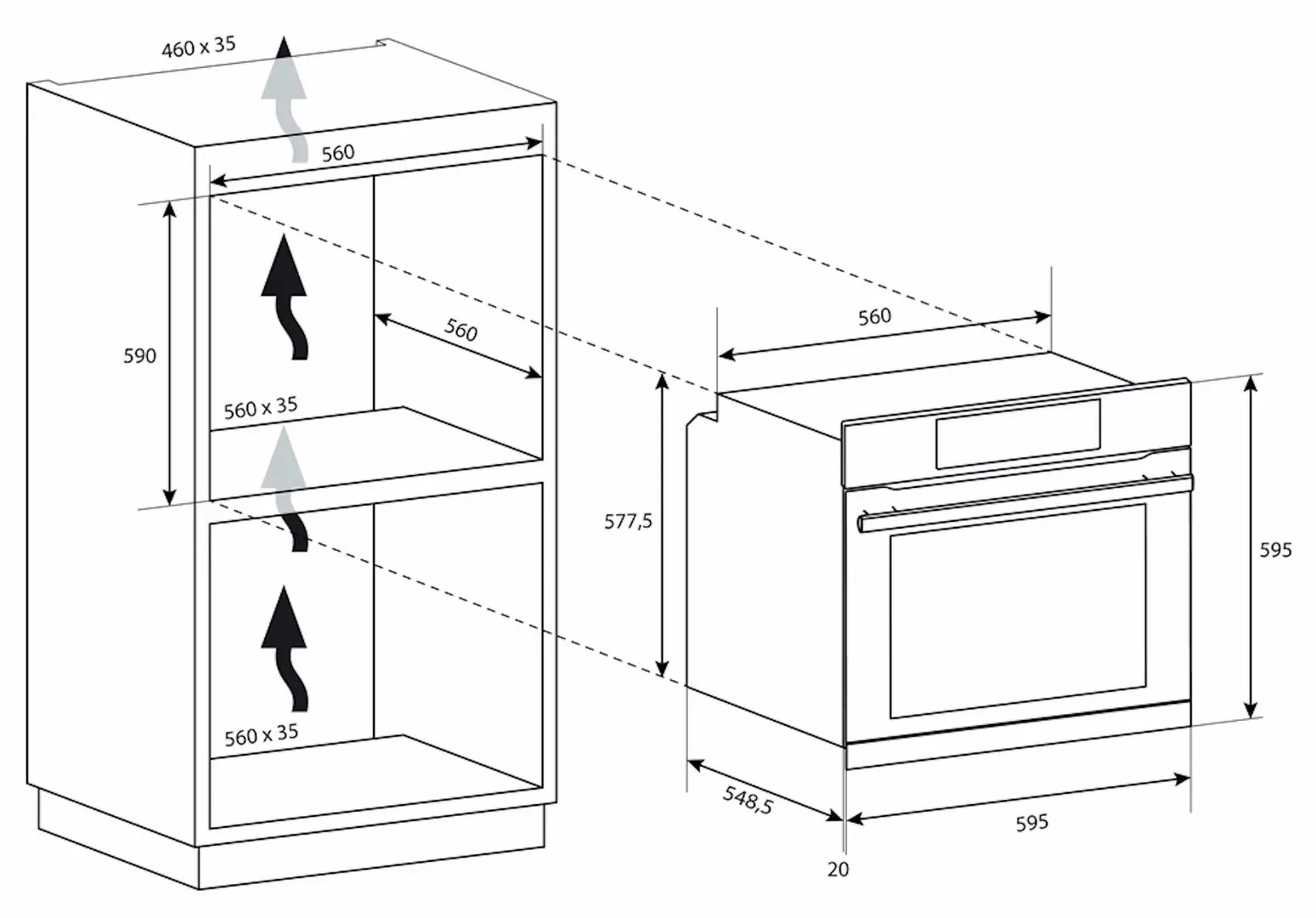 460 x 35

560

590

560

560 x 35

560 x 35

560

577,5

595

548,5

595

20