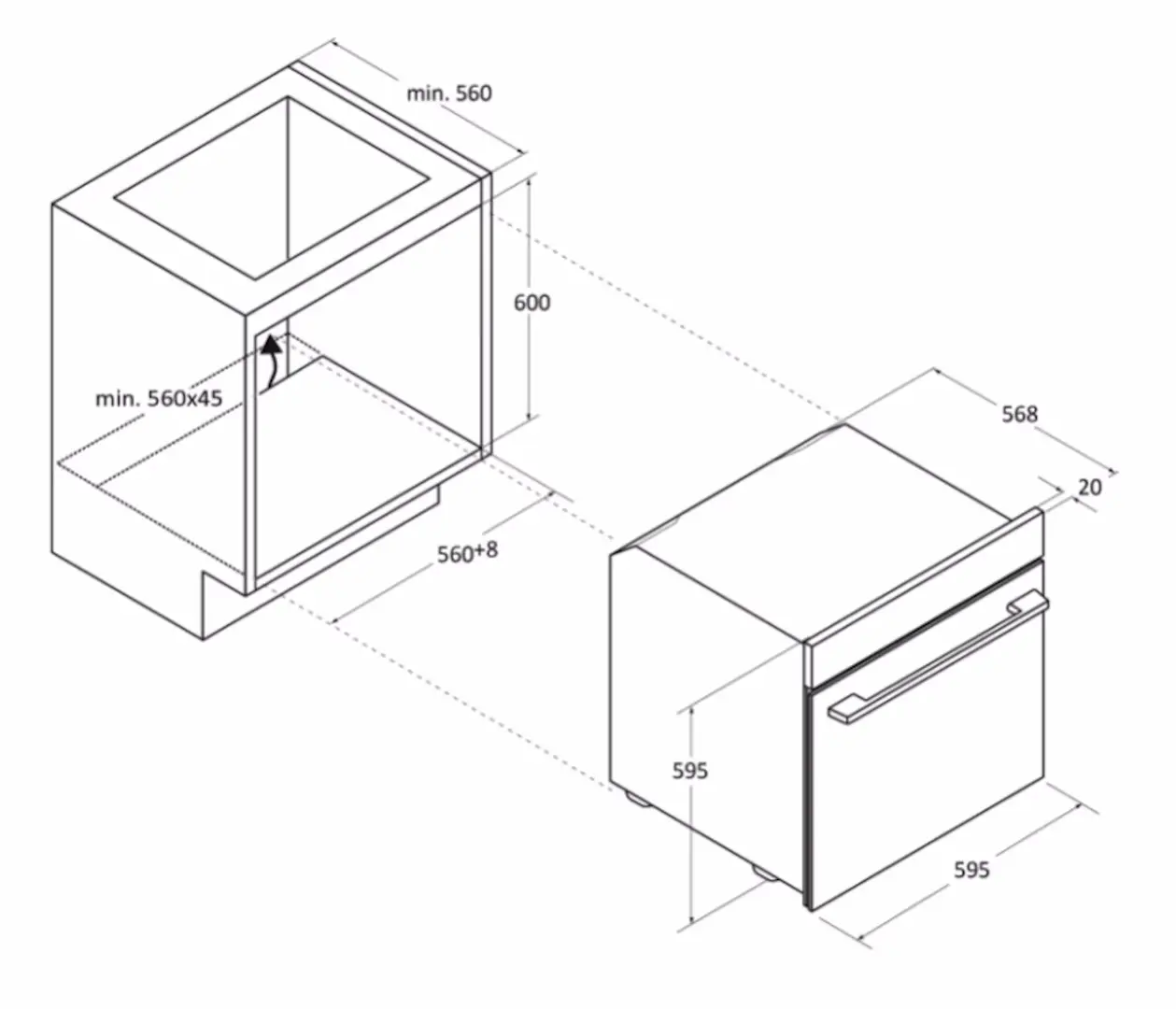 min. 560
600
min. 560x45
$560^{+8}$
568
20
595
595