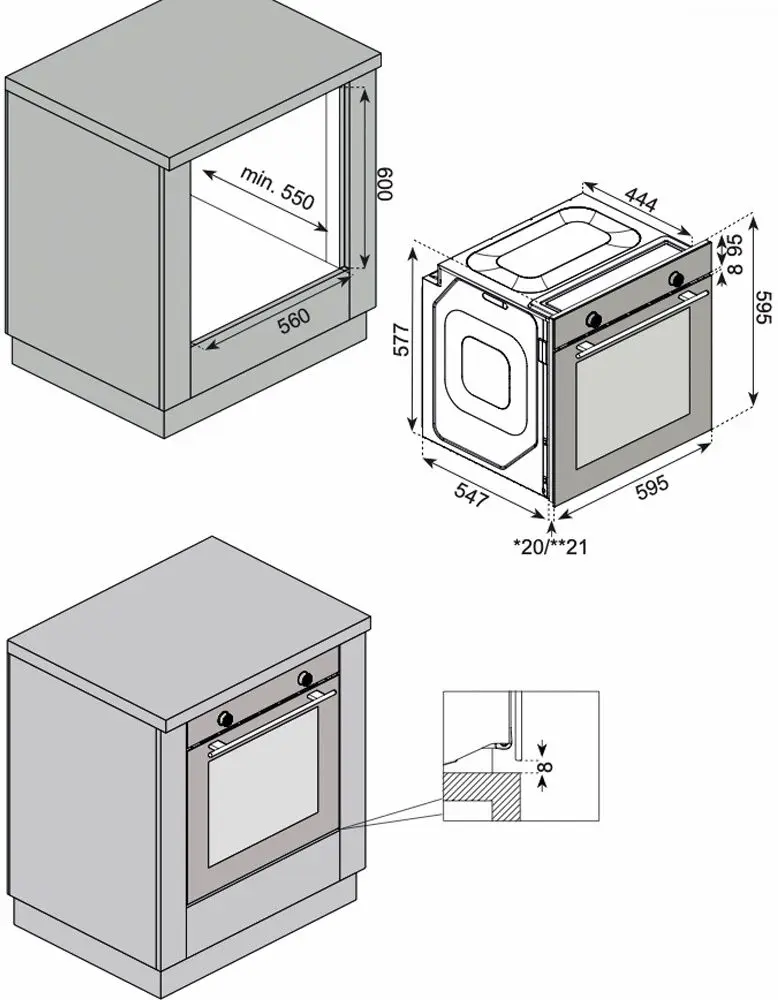 min. 550
600
560
444
95
8
595
577
547
595
*20/**21
8