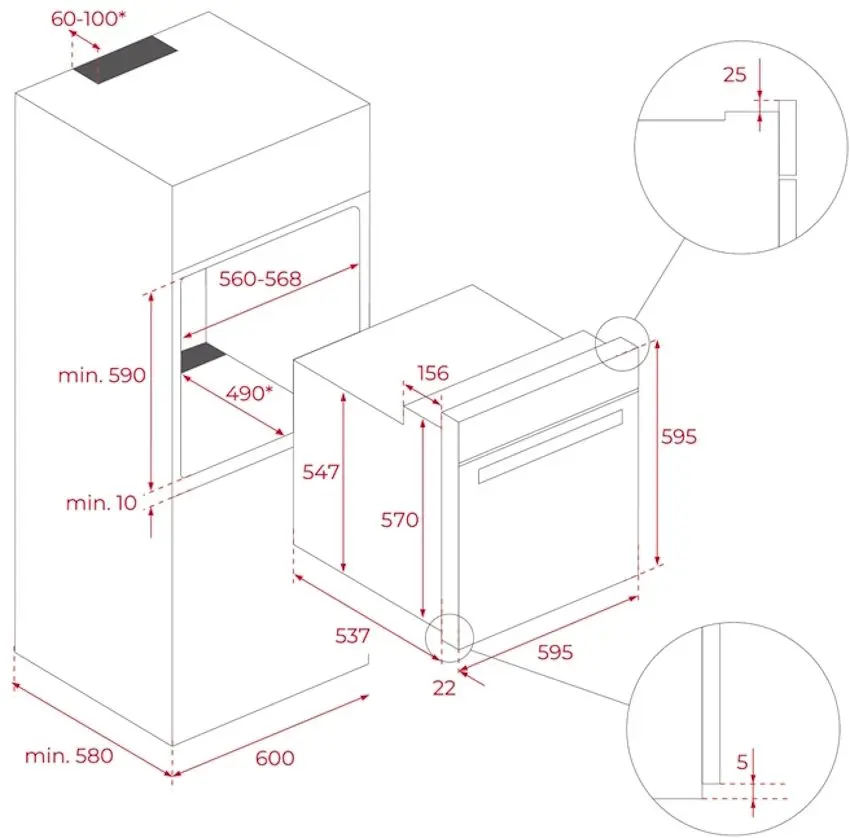 60-100*

25

560-568

min. 590

490*

156

595

547

570

min. 10

537

595

22

min. 580

600

5