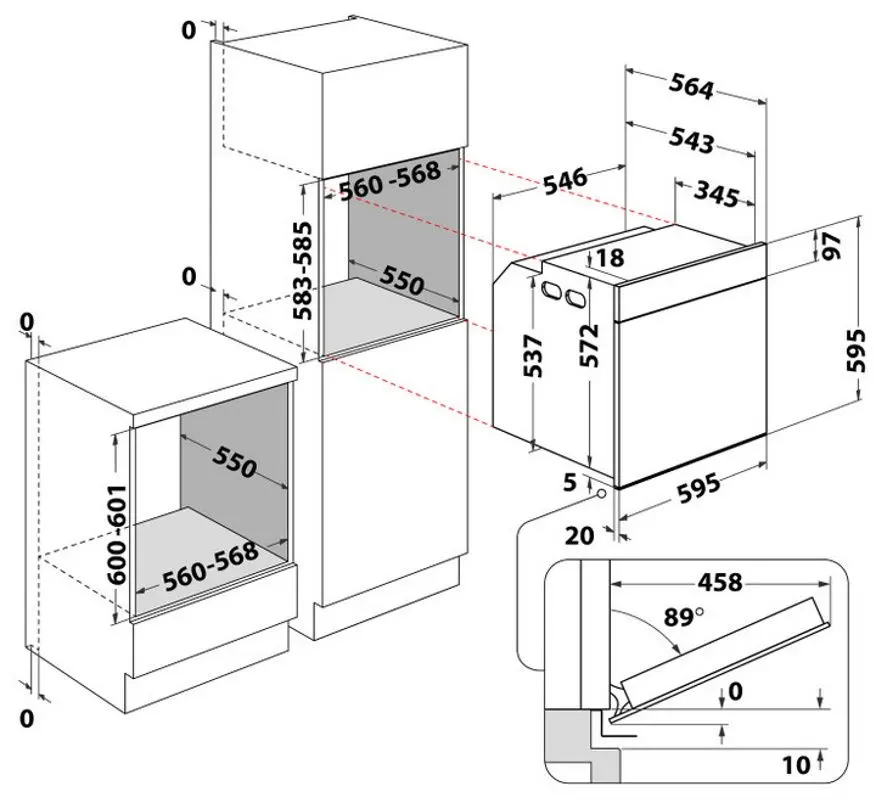 0
560 -568
583-585
550
0
0
550
600-601
560-568
0
564
543
546
345
18
97
537
572
595
5
595
20
458
89°
0
10