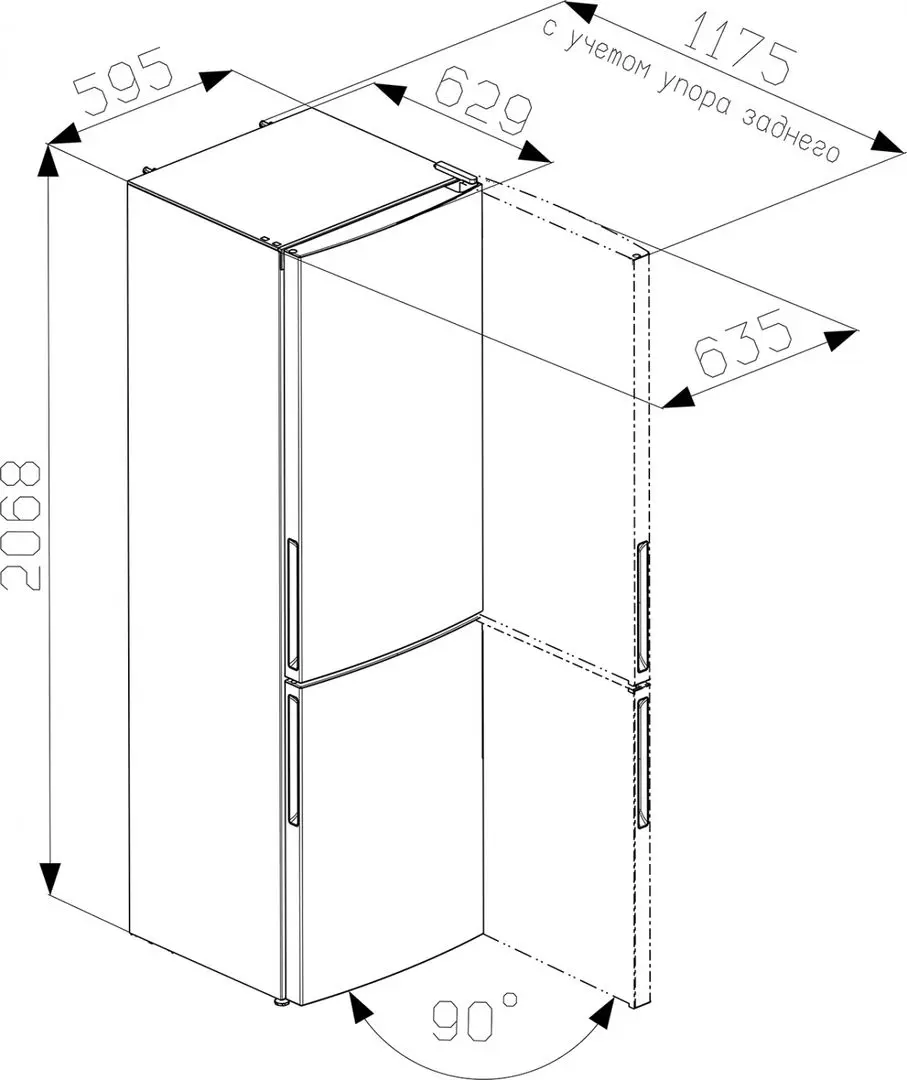 595
629
1175
с учетом упора заднего
635
2068
90°