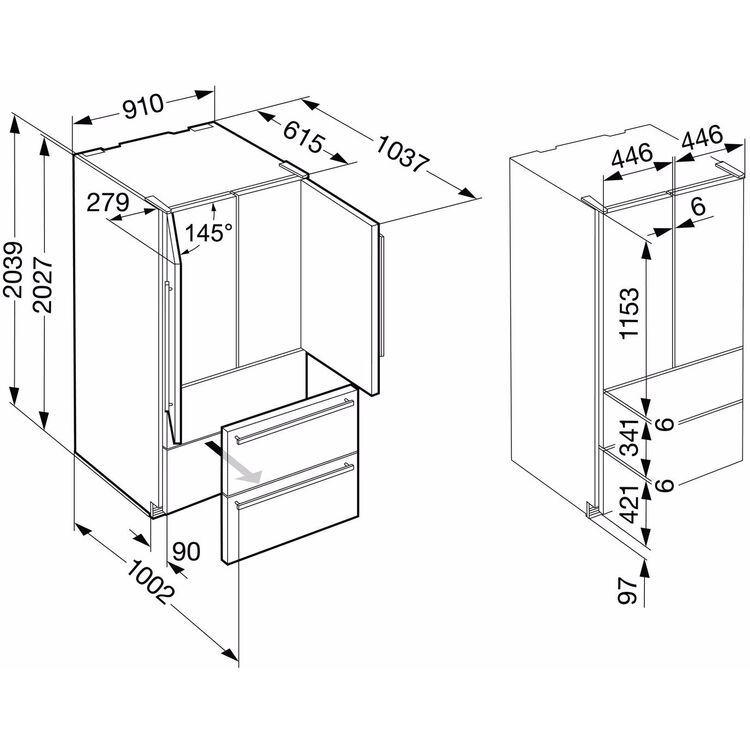 910
615
1037
279
145°
2039
2027
90
1002
446
446
6
1153
6
341
6
421
97