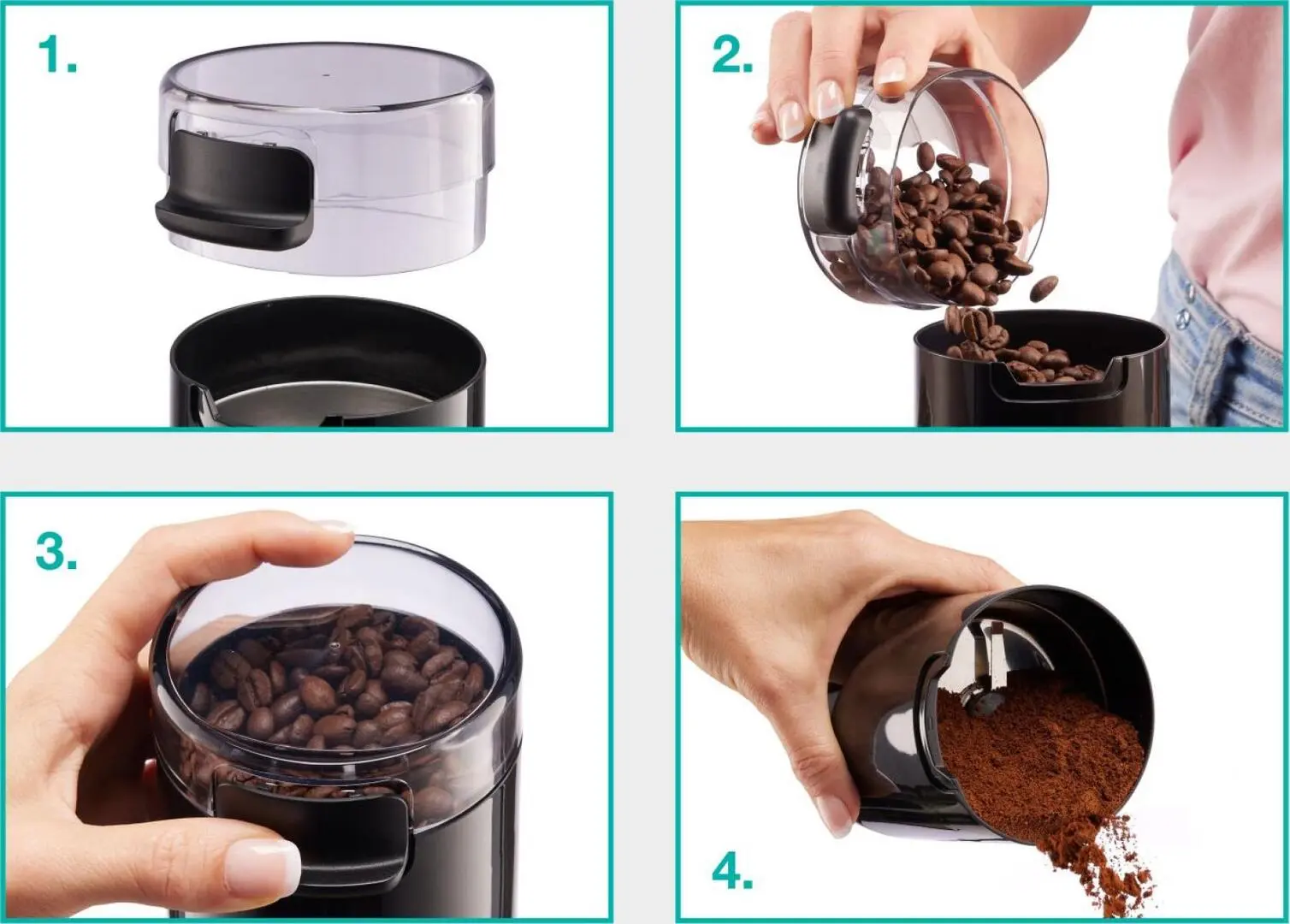 1.

2.

3.

4.