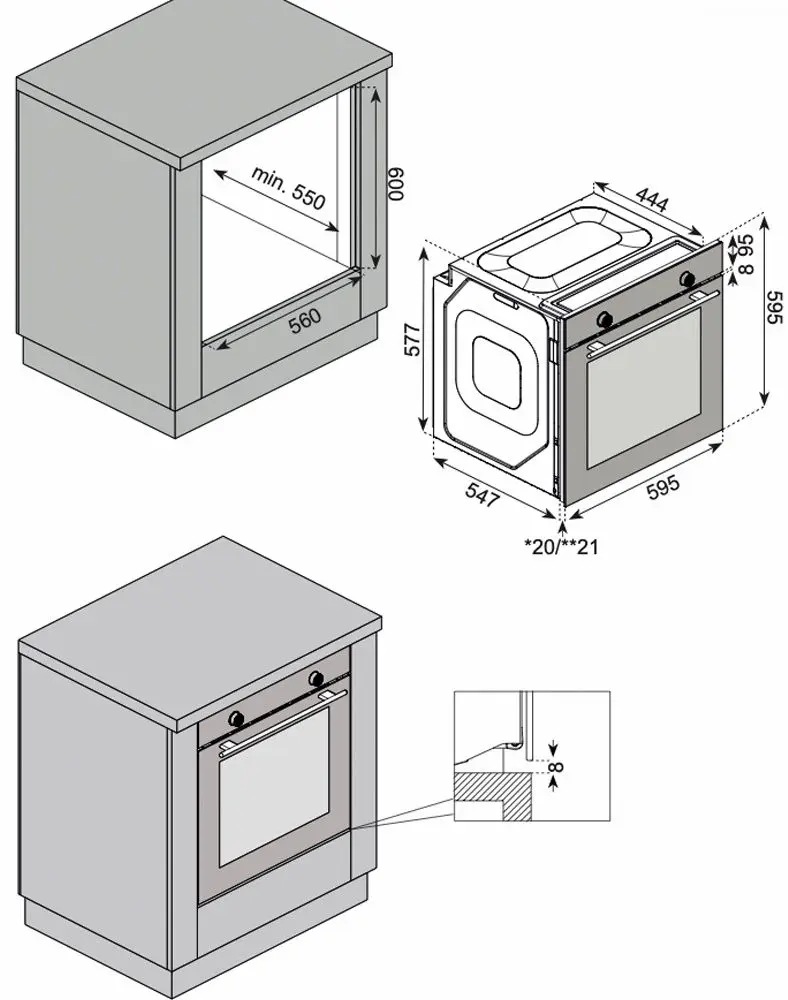 min. 550
600
560
444
95
8
595
577
547
595
*20/**21
8