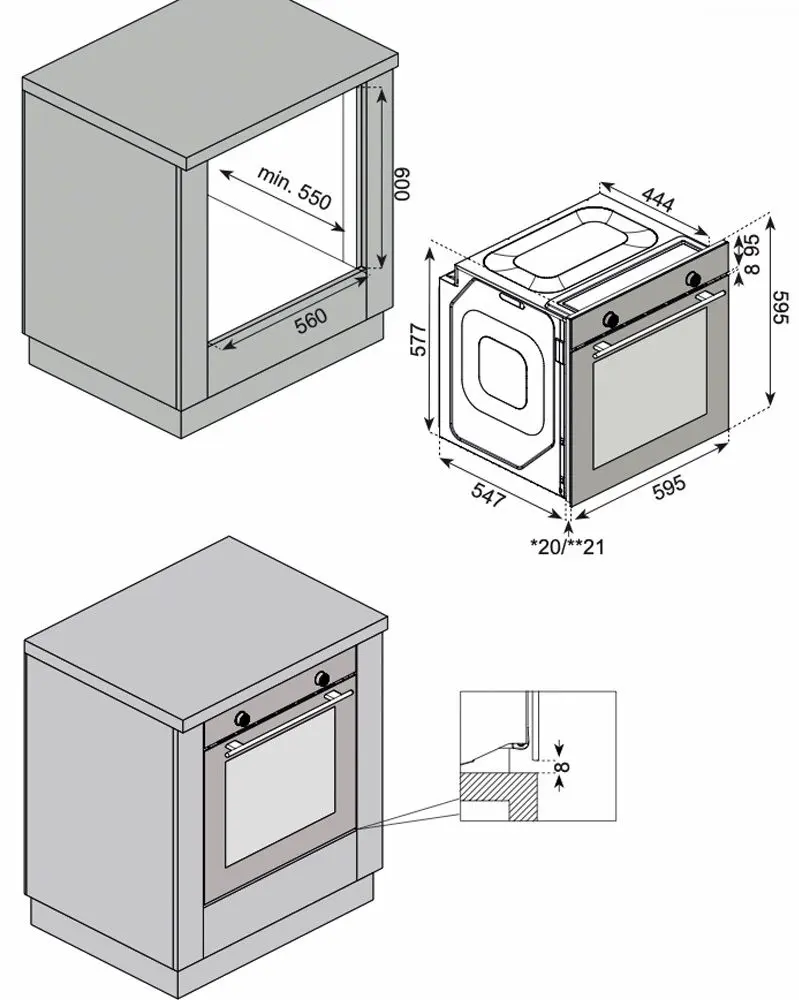 min. 550
600
560
444
95
8
595
577
547
595
*20/**21
8