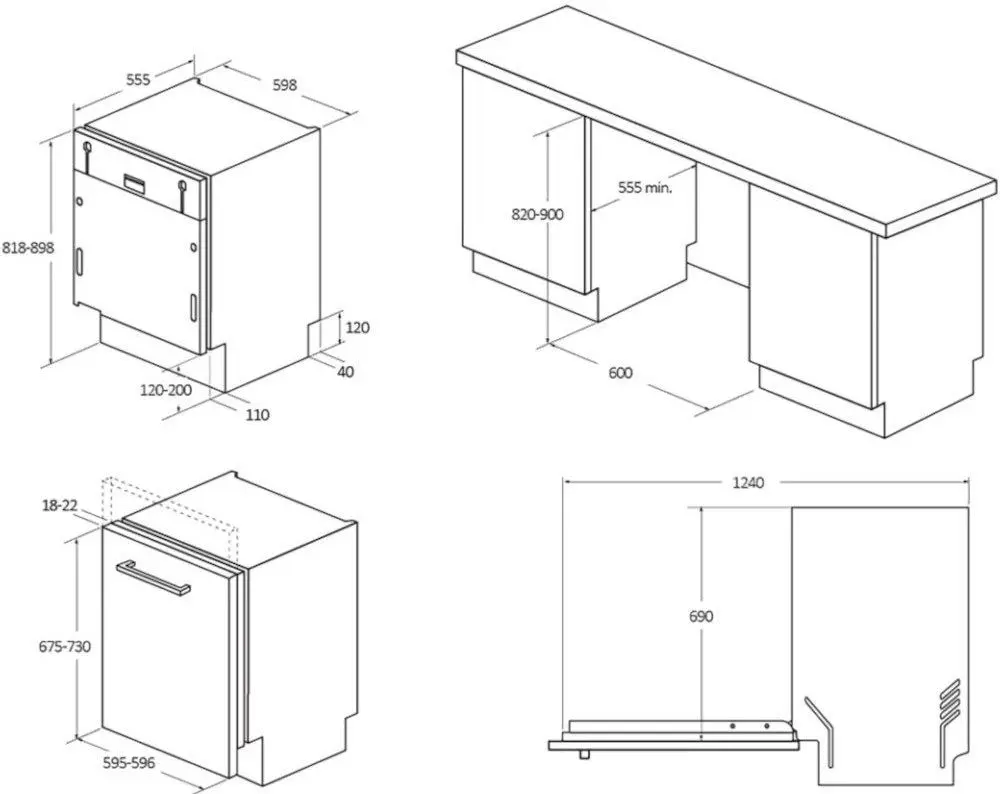 555
598
818-898
120
40
120-200
110
820-900
555 min.
600
18-22
675-730
595-596
1240
690