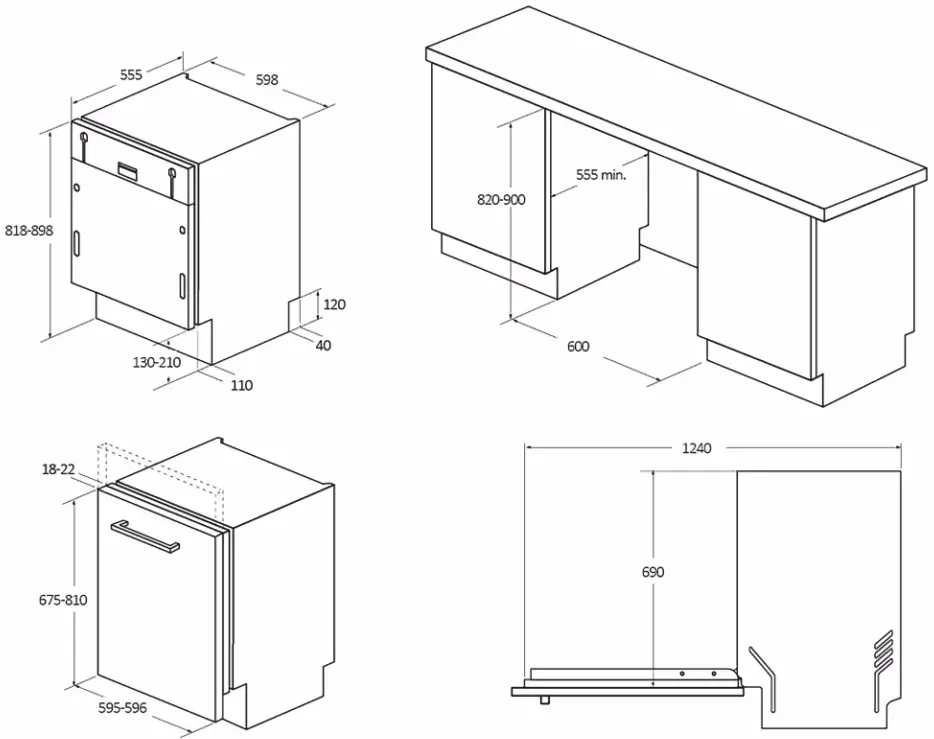 555
598
818-898
120
40
130-210
110

820-900
555 min.
600

18-22
675-810
595-596

1240
690