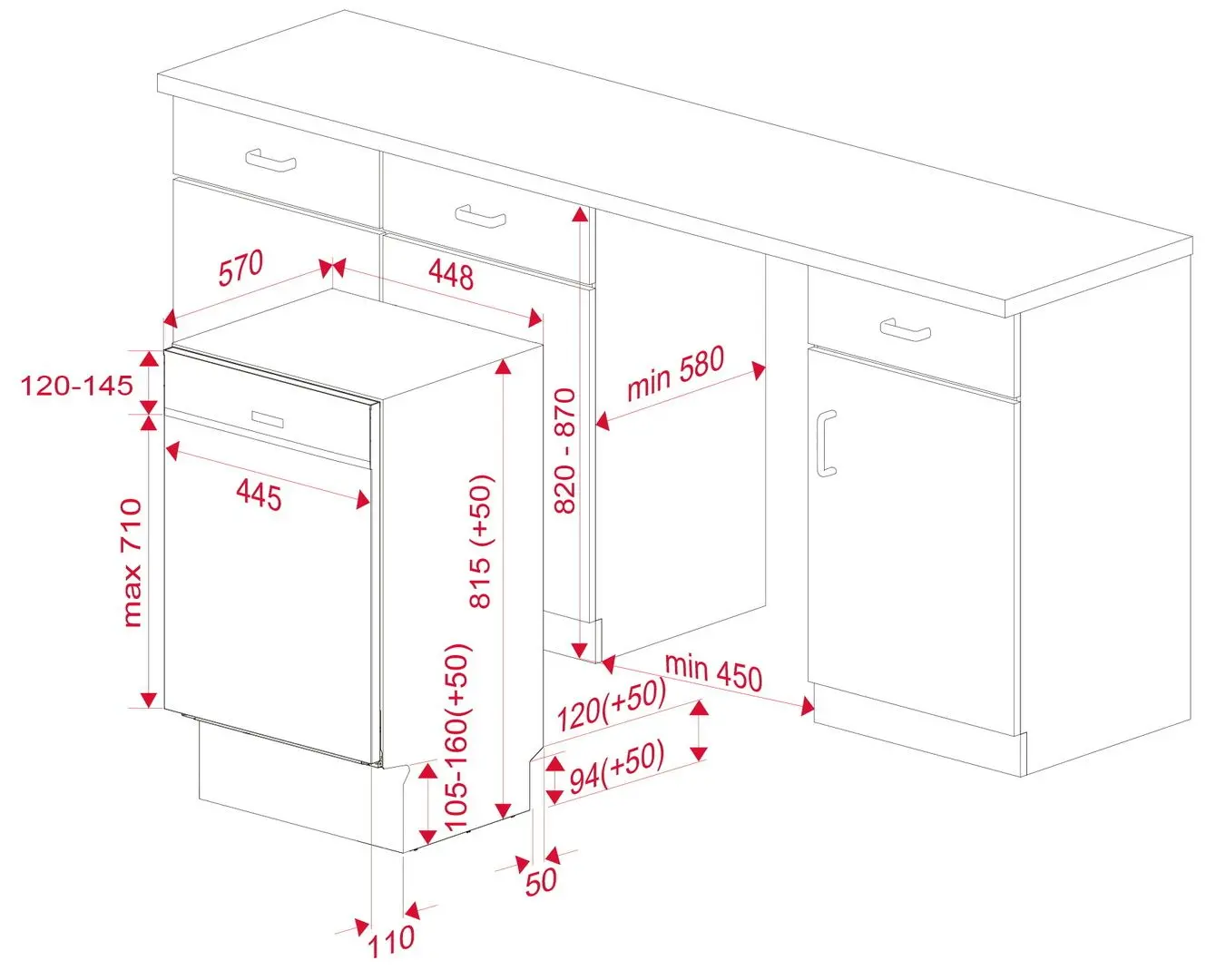 570
448
120-145
445
max 710
815 (+50)
820 - 870
min 580
min 450
105-160(+50)
120(+50)
94(+50)
50
110