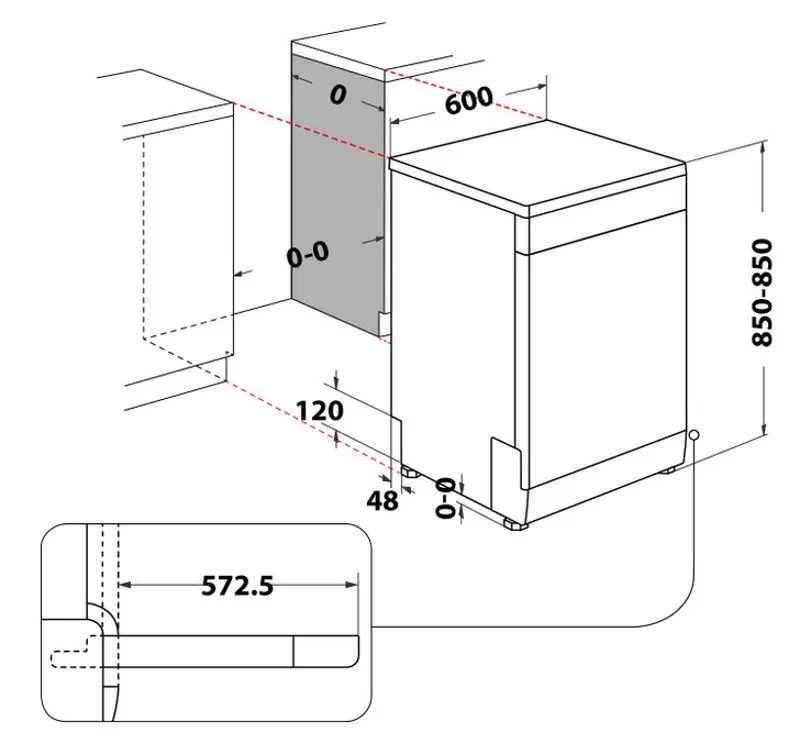 0
600
0-0
850-850
120
48
0-0
572.5