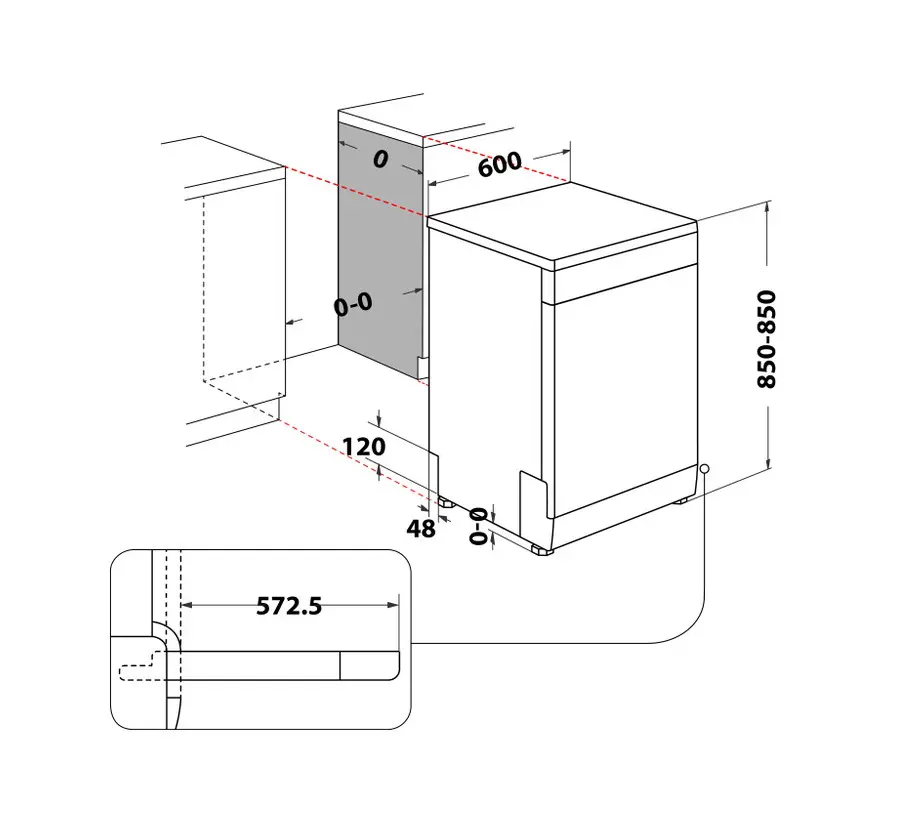 0
600
0-0
850-850
120
48
0-0
572.5