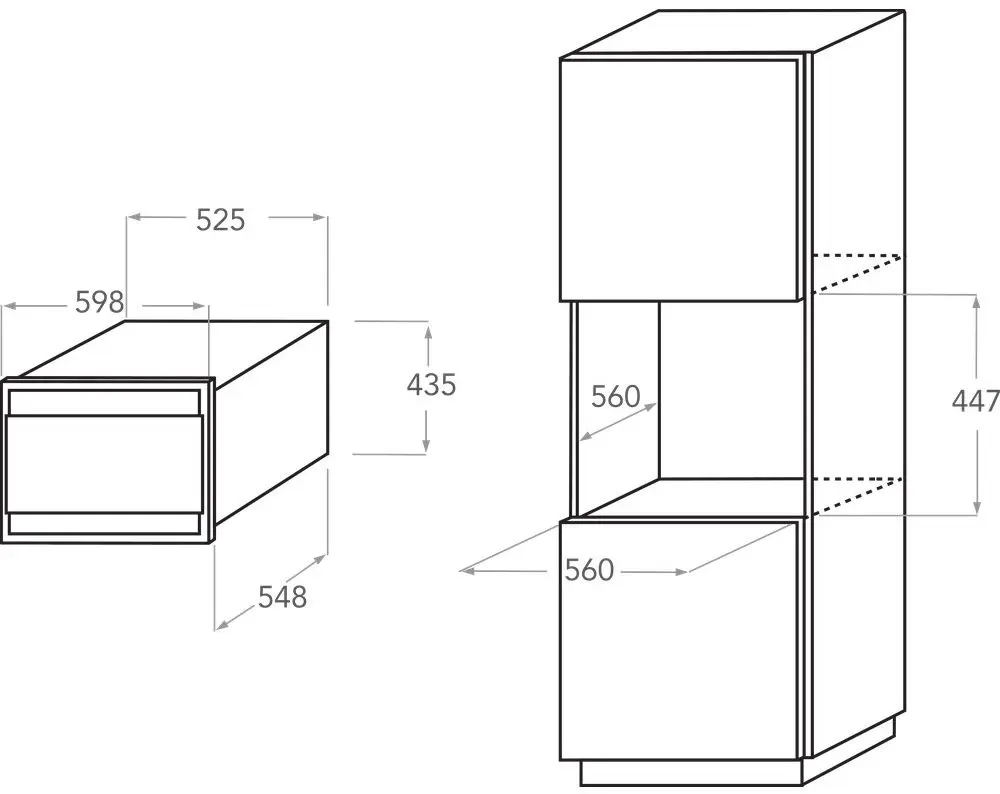 525
598
435
548
560
447
560