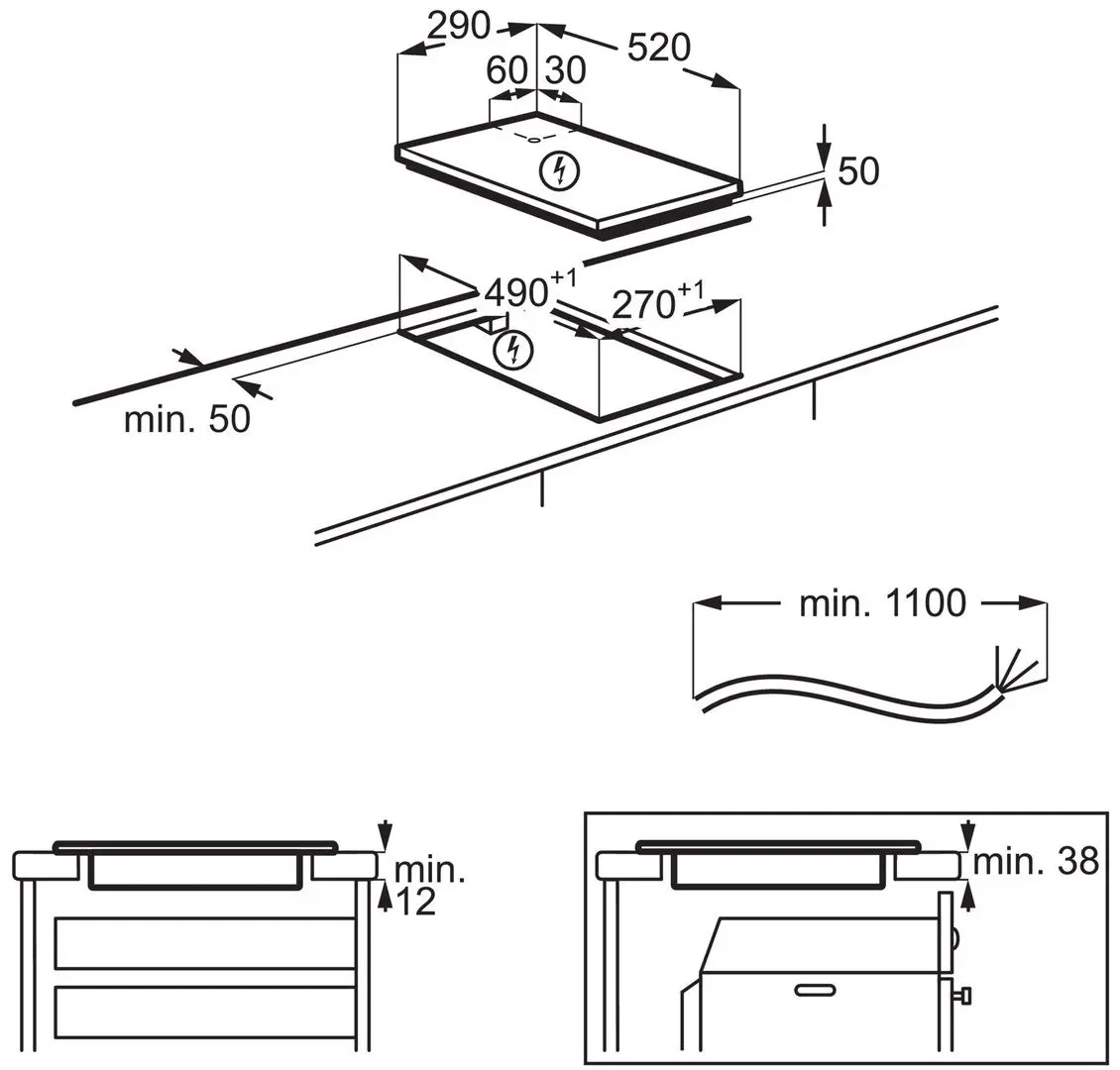 290
520
60
30
50
$490^{+1}$
$270^{+1}$
min. 50
min. 1100
min. 12
min. 38