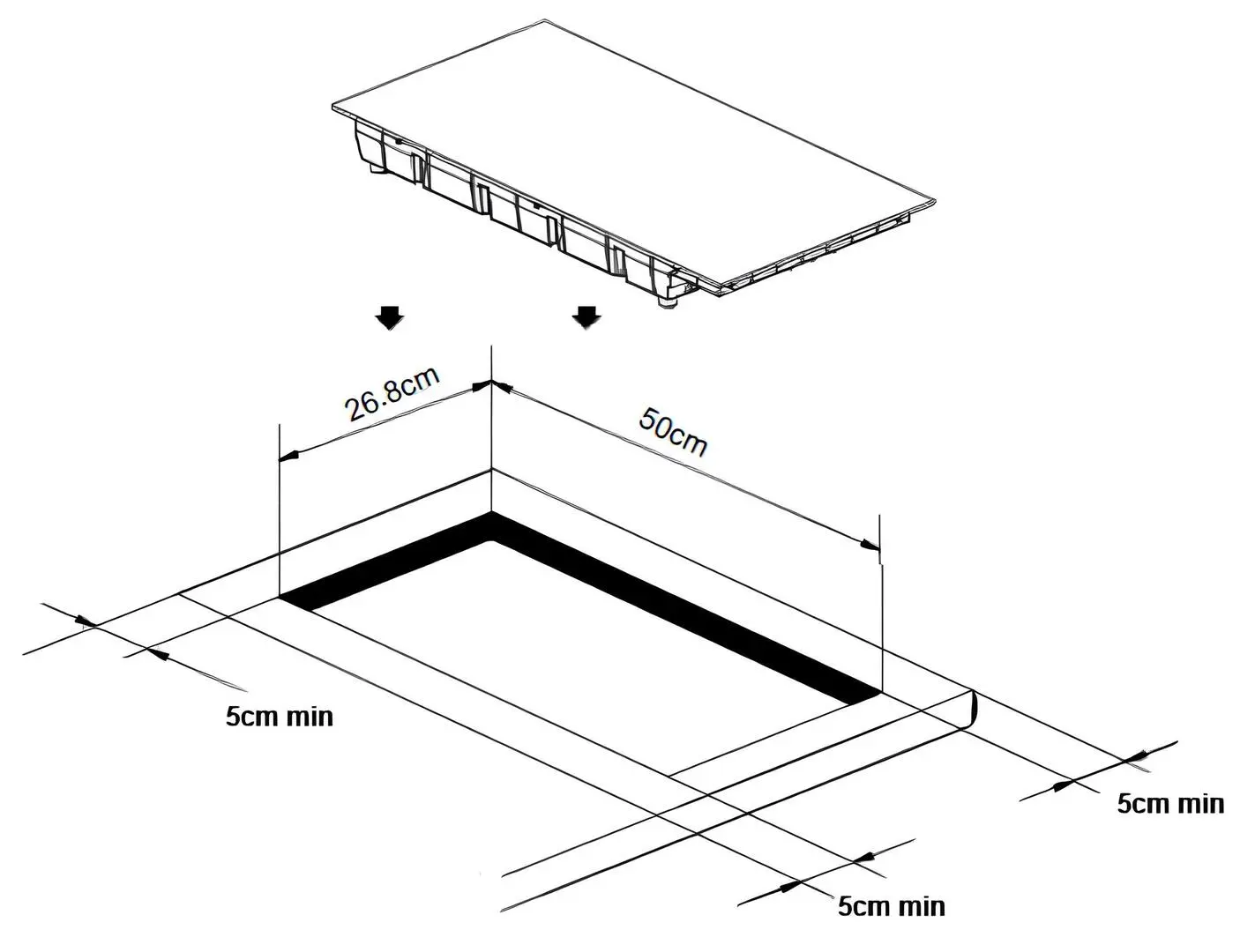 26.8cm

50cm

5cm min

5cm min

5cm min