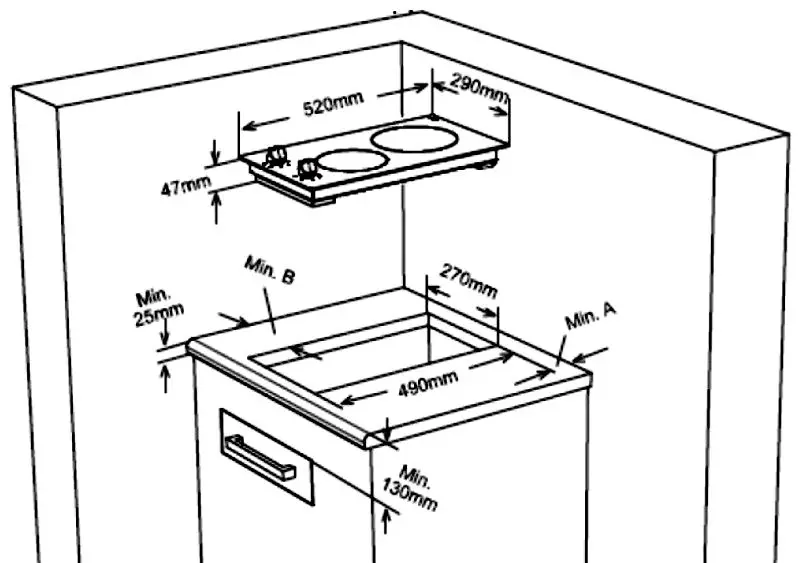 520mm
290mm
47mm
Min. B
270mm
Min. 25mm
Min. A
490mm
Min. 130mm