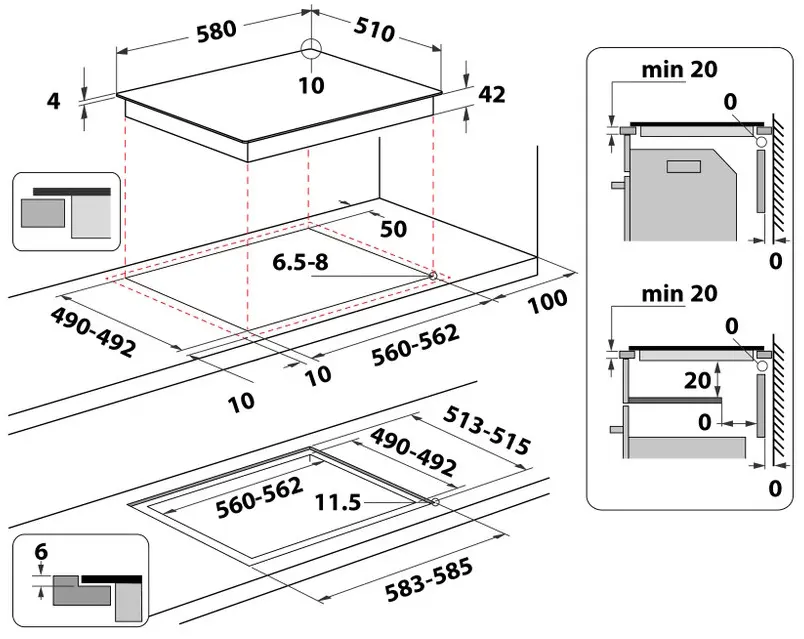 580
510
10
4
42
50
6.5-8
100
490-492
560-562
10
10
513-515
490-492
560-562
11.5
583-585
6
min 20
0
0
min 20
0
20
0
0