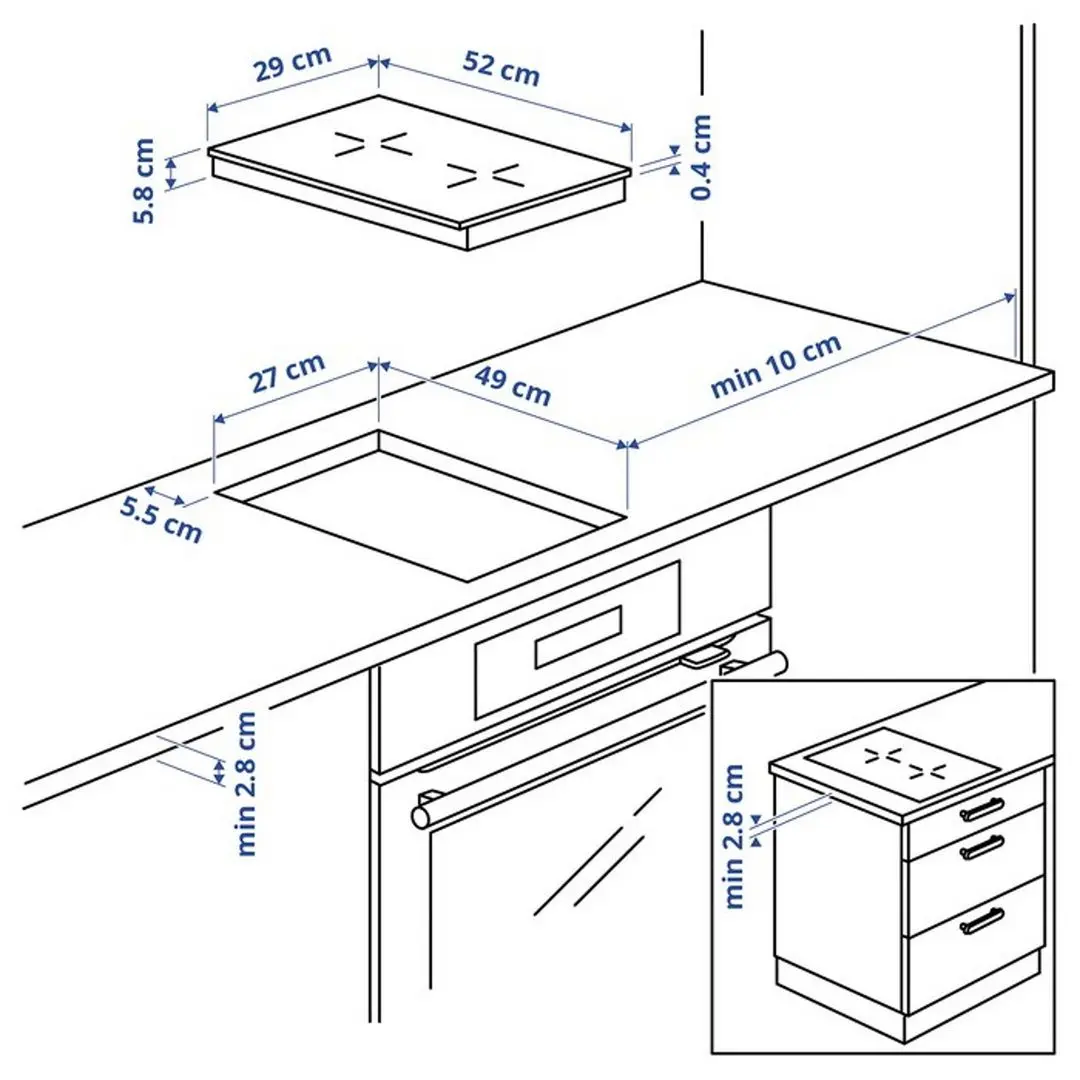 29 cm
52 cm
5.8 cm
0.4 cm
27 cm
49 cm
min 10 cm
5.5 cm
min 2.8 cm
min 2.8 cm