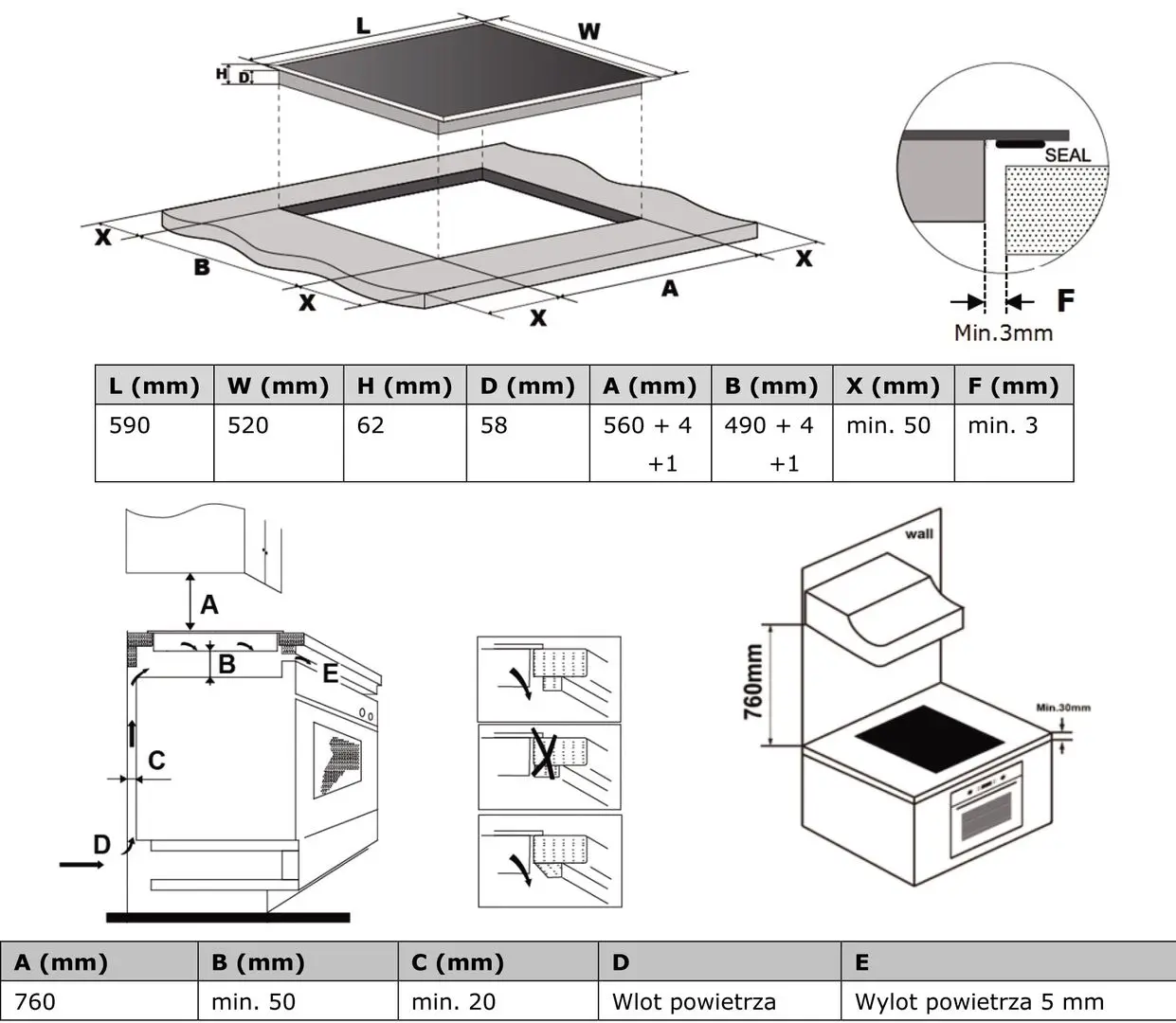 L
W
H
D
X
B
X
X
A
X
SEAL
F
Min.3mm

| L (mm) | W (mm) | H (mm) | D (mm) | A (mm) | B (mm) | X (mm) | F (mm) |
|---|---|---|---|---|---|---|---|
| 590 | 520 | 62 | 58 | 560 + 4 +1 | 490 + 4 +1 | min. 50 | min. 3 |

A
B
E
C
D
wall
760mm
Min.30mm

| A (mm) | B (mm) | C (mm) | D | E |
|---|---|---|---|---|
| 760 | min. 50 | min. 20 | Wlot powietrza | Wylot powietrza 5 mm |