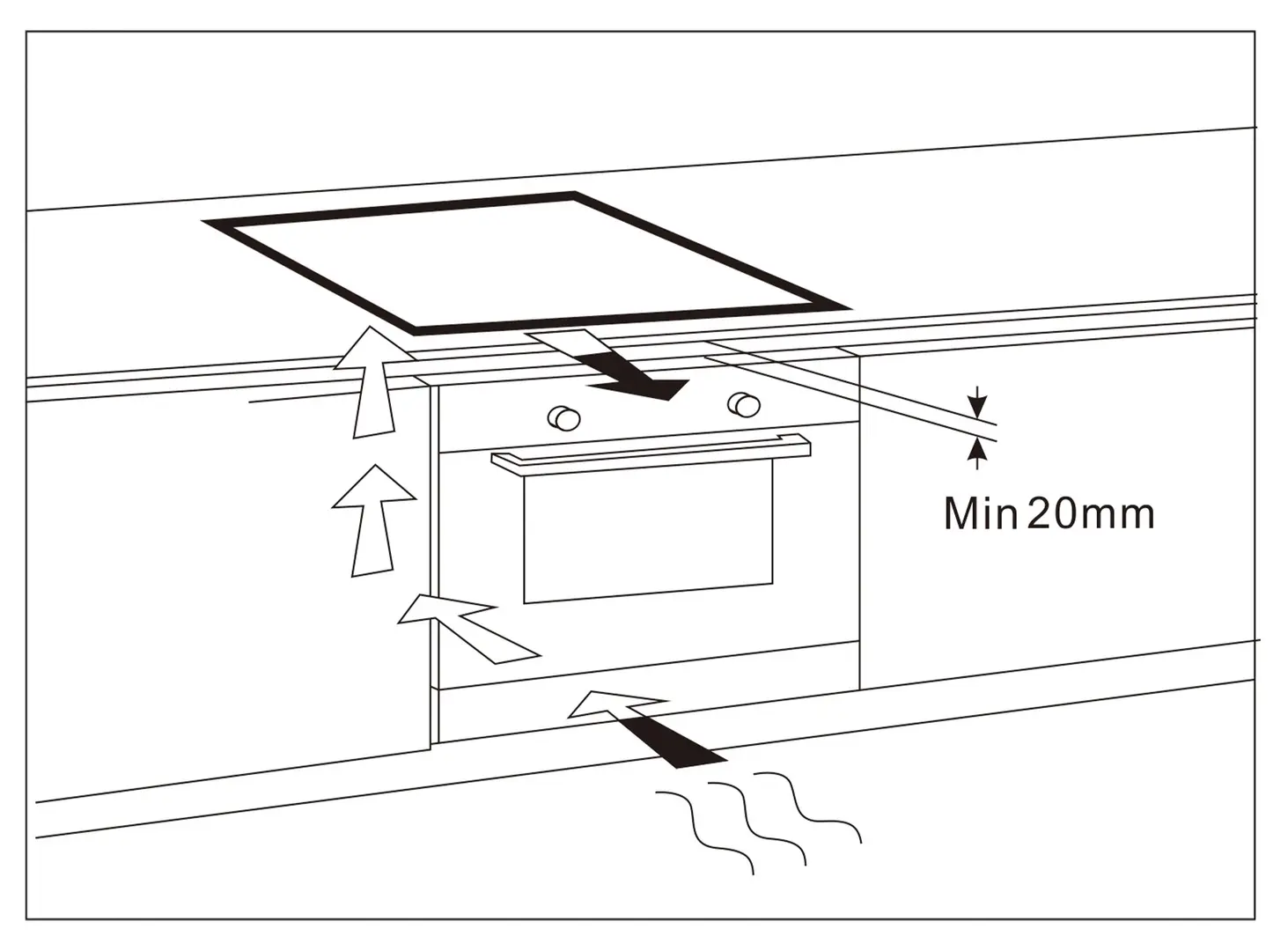 Min 20mm