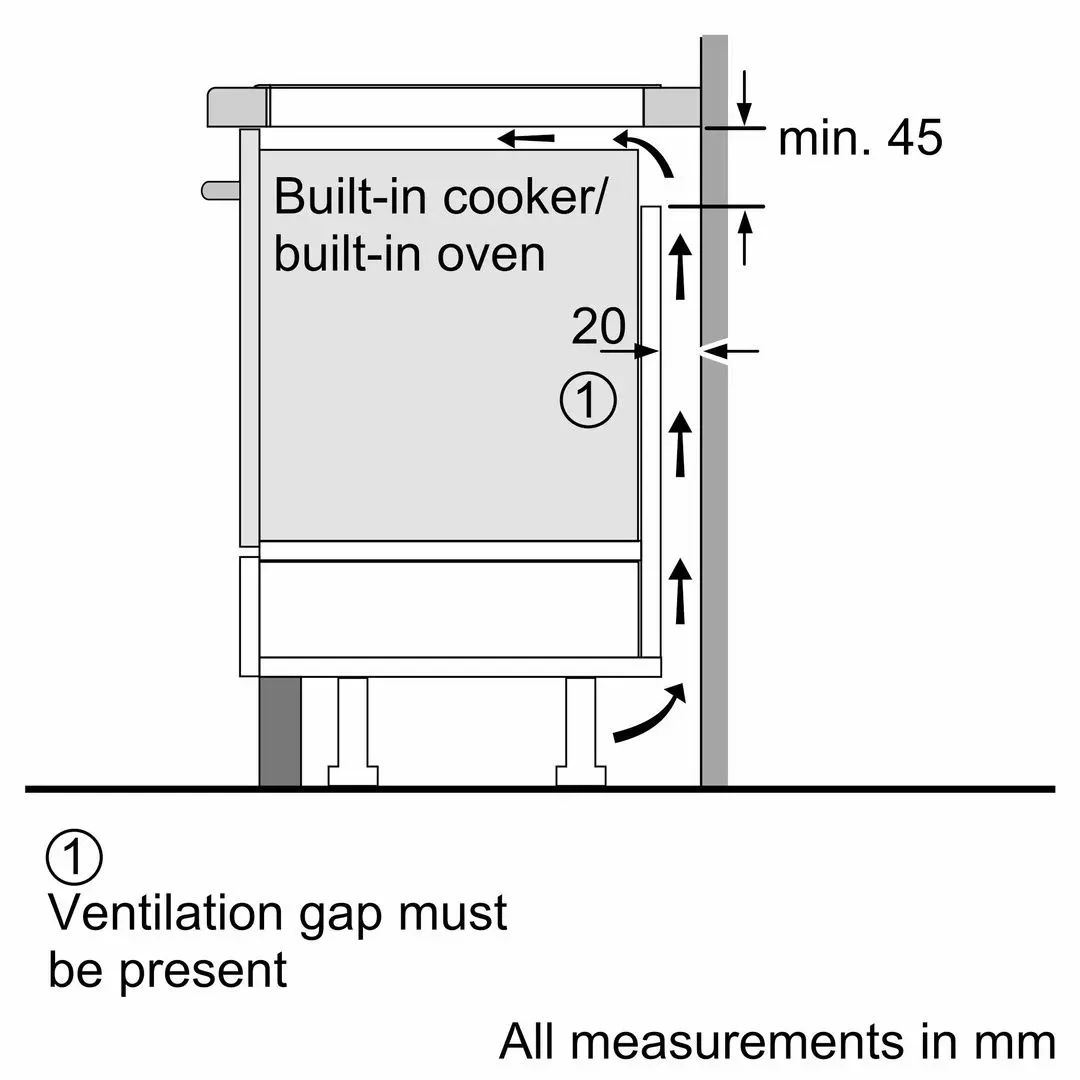 min. 45

Built-in cooker/ built-in oven

20

①

①
Ventilation gap must be present

All measurements in mm