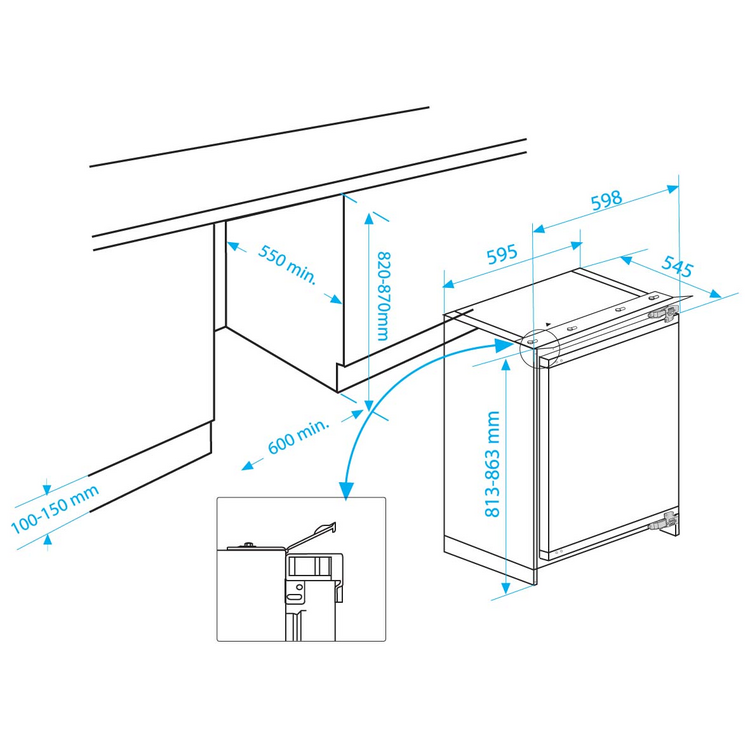 550 min.

820-870mm

600 min.

100-150 mm

598

595

545

813-863 mm