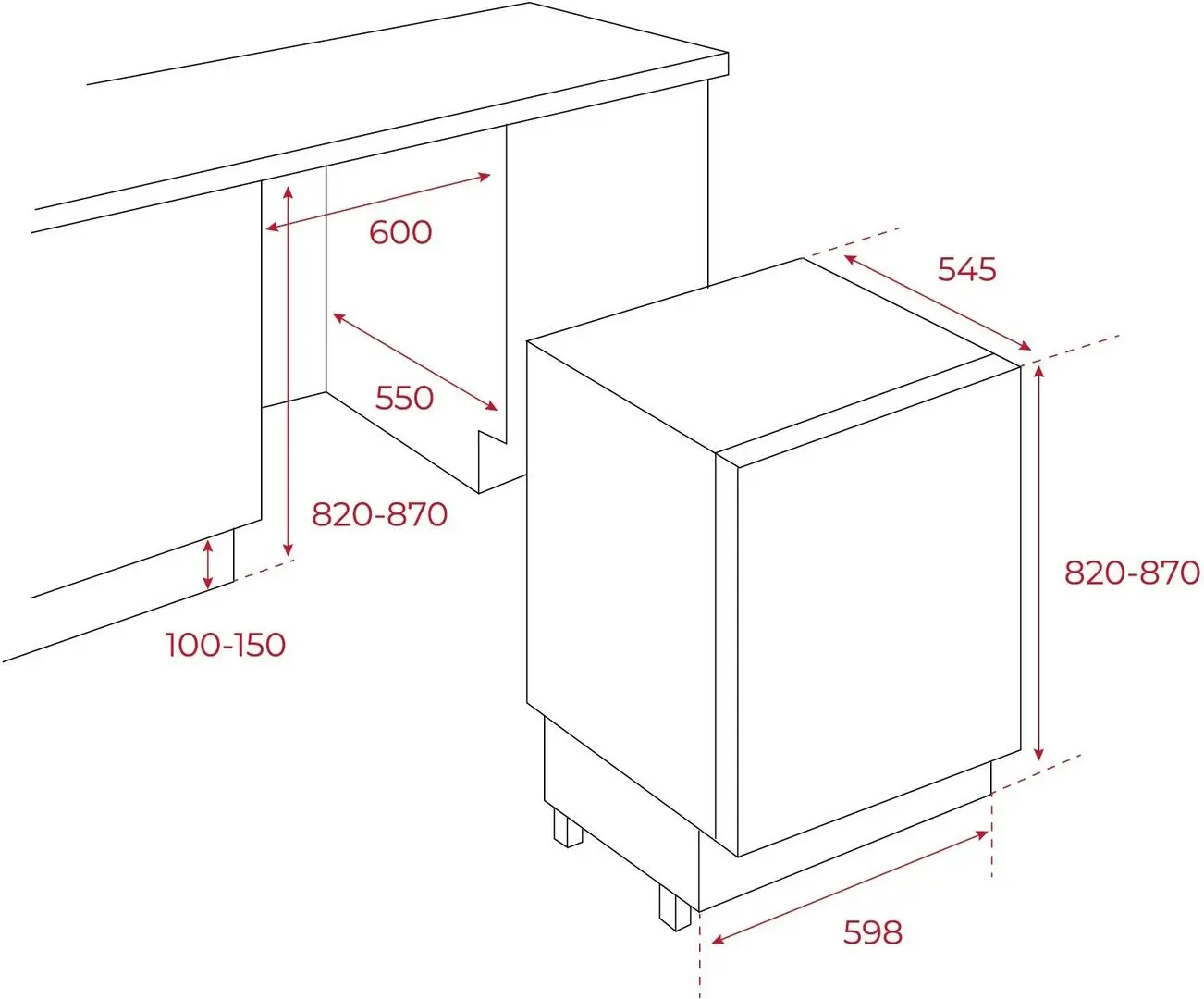 600

545

550

820-870

820-870

100-150

598