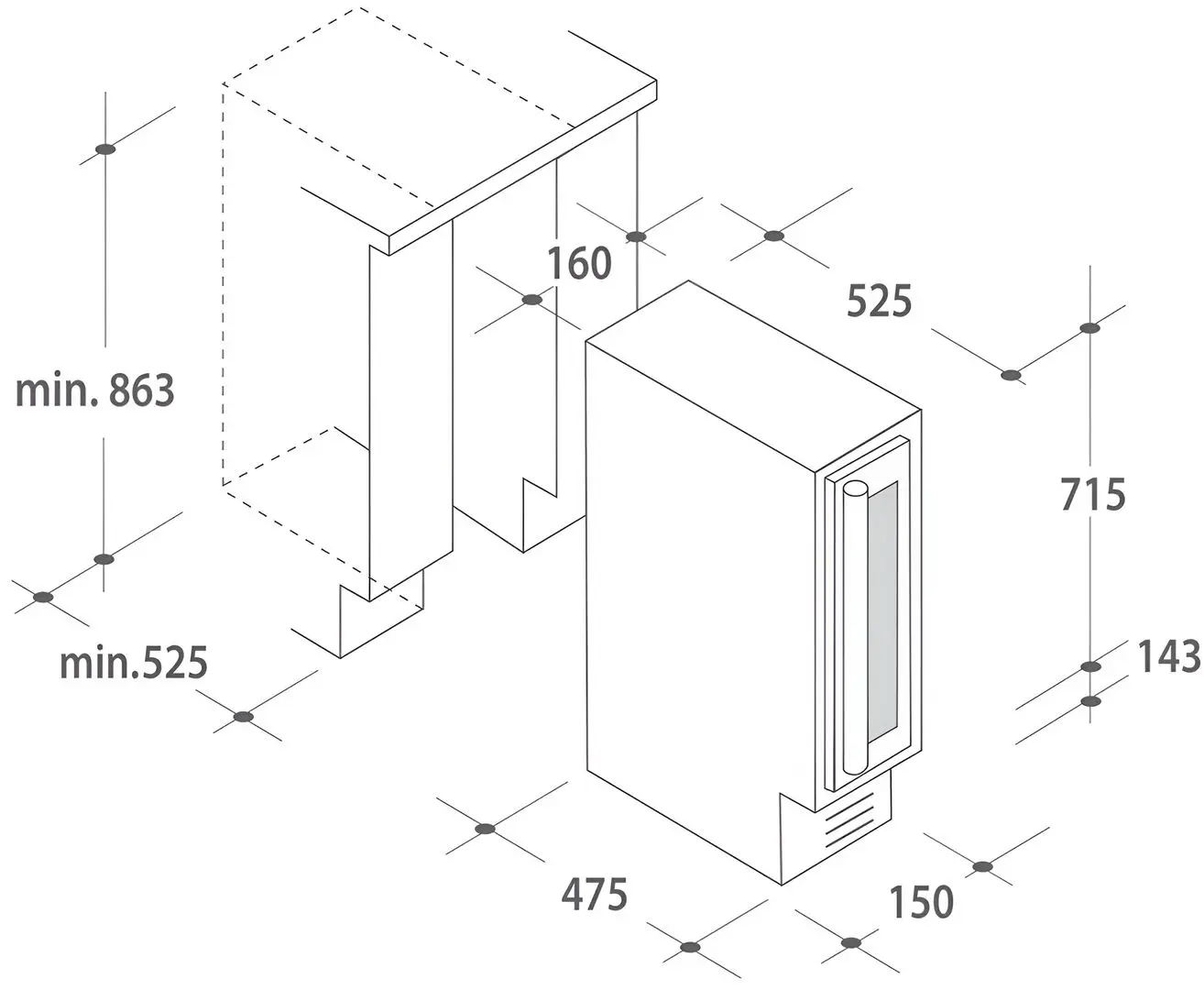 160
525
min. 863
715
143
min.525
475
150