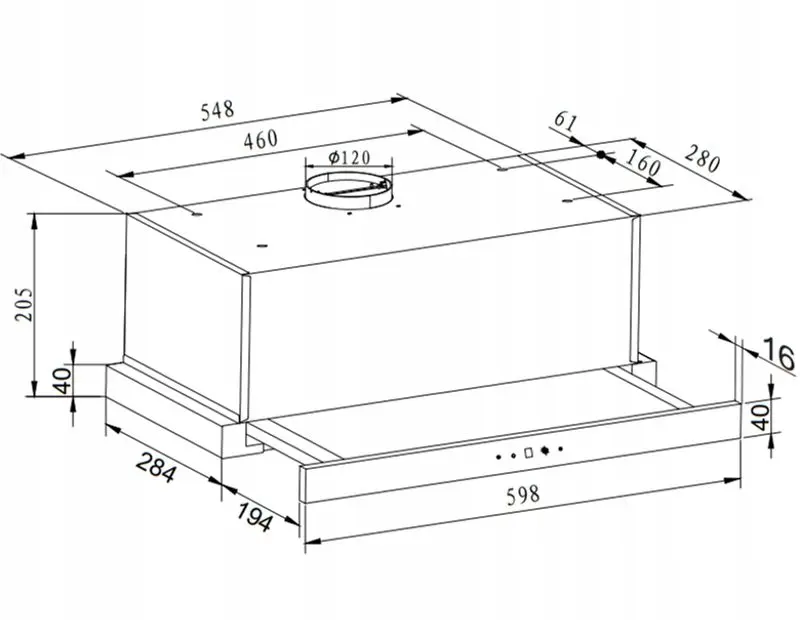 548
460
Ø120
61
160
280
205
40
16
40
284
194
598