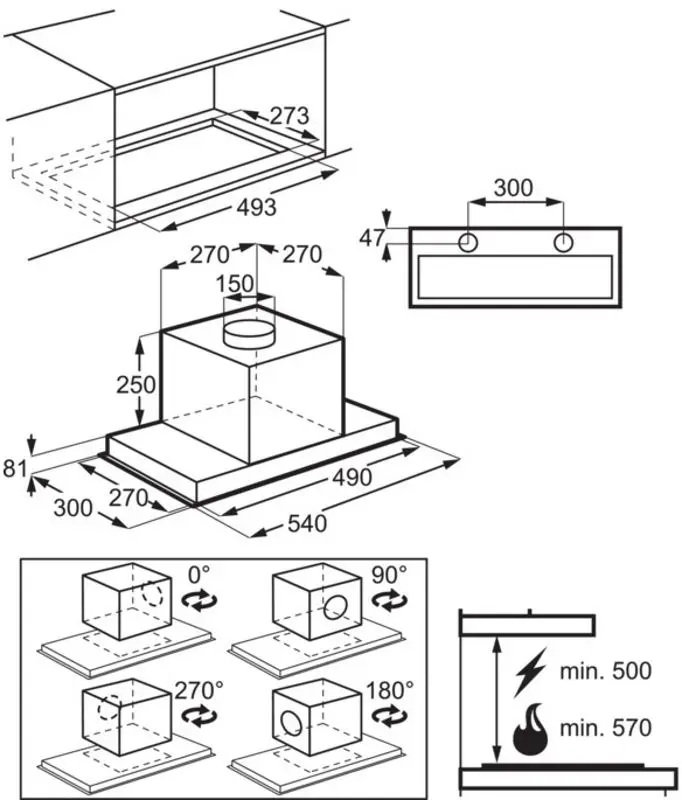 273
493
300
47
270
270
150
250
81
300
270
490
540
0°
90°
270°
180°
min. 500
min. 570