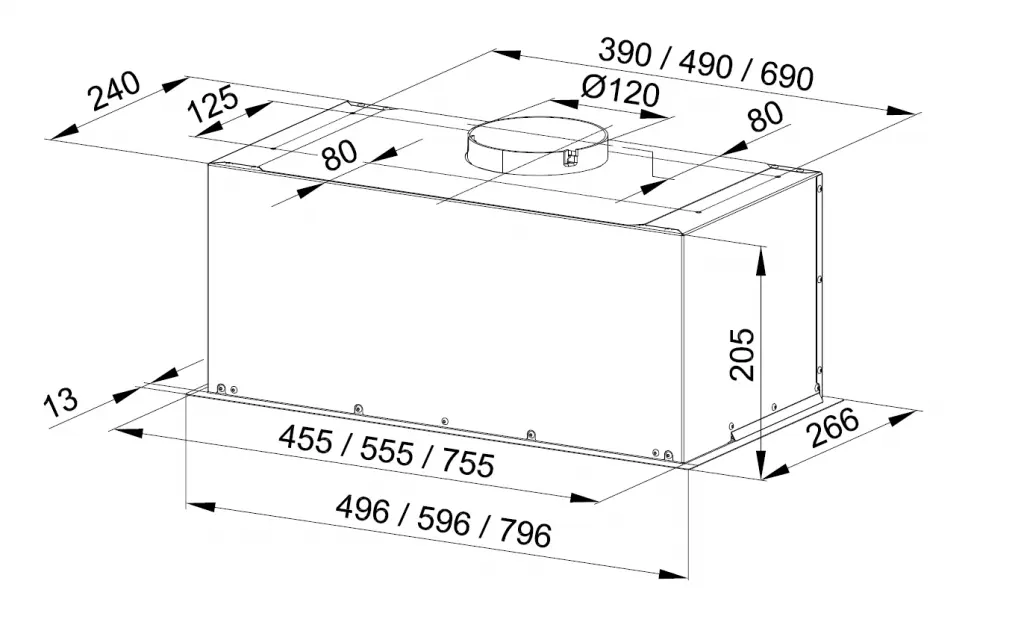 390 / 490 / 690
240
125
Ø120
80
80
205
13
266
455 / 555 / 755
496 / 596 / 796