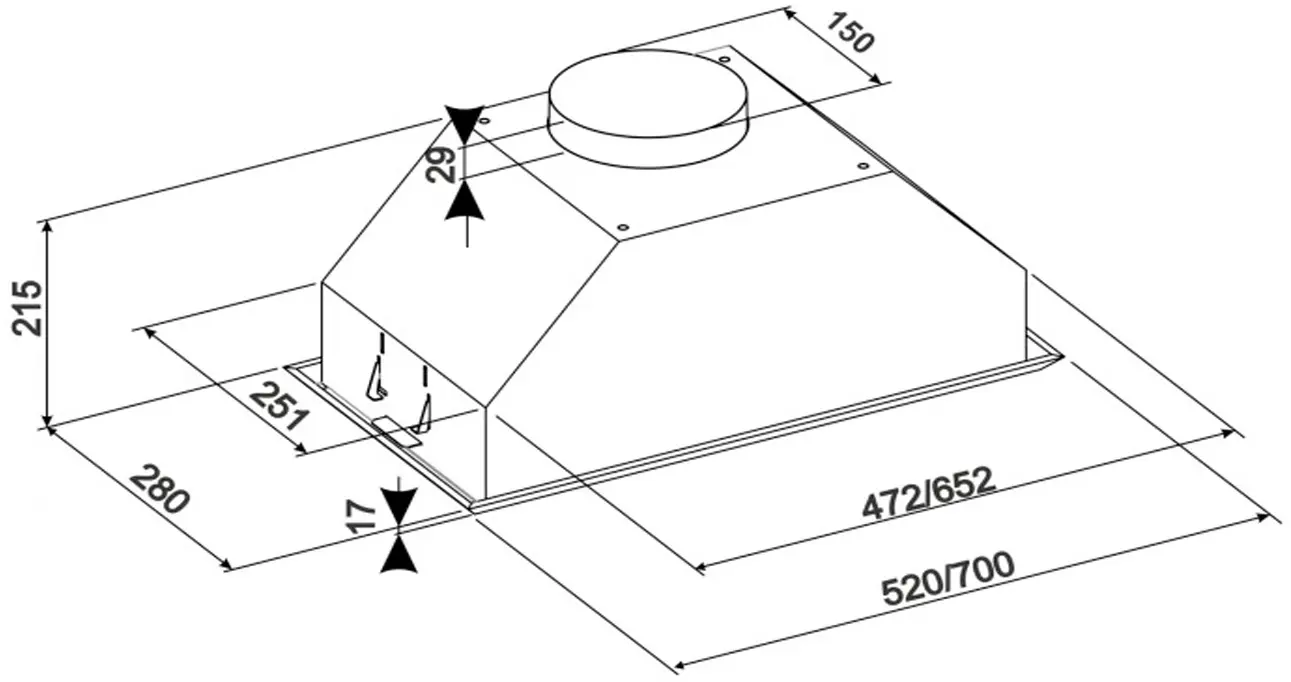 150
29
215
251
280
17
472/652
520/700