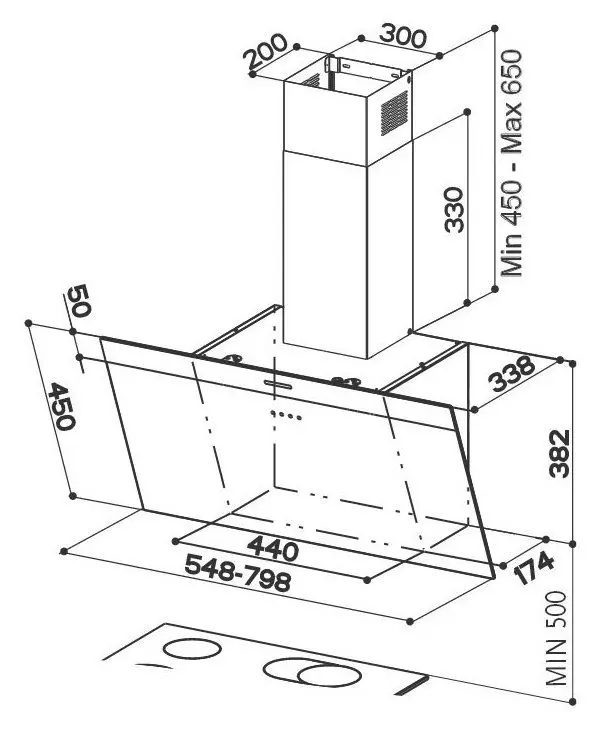 200
300
Min 450 - Max 650
330
50
450
338
382
440
548-798
174
MIN 500