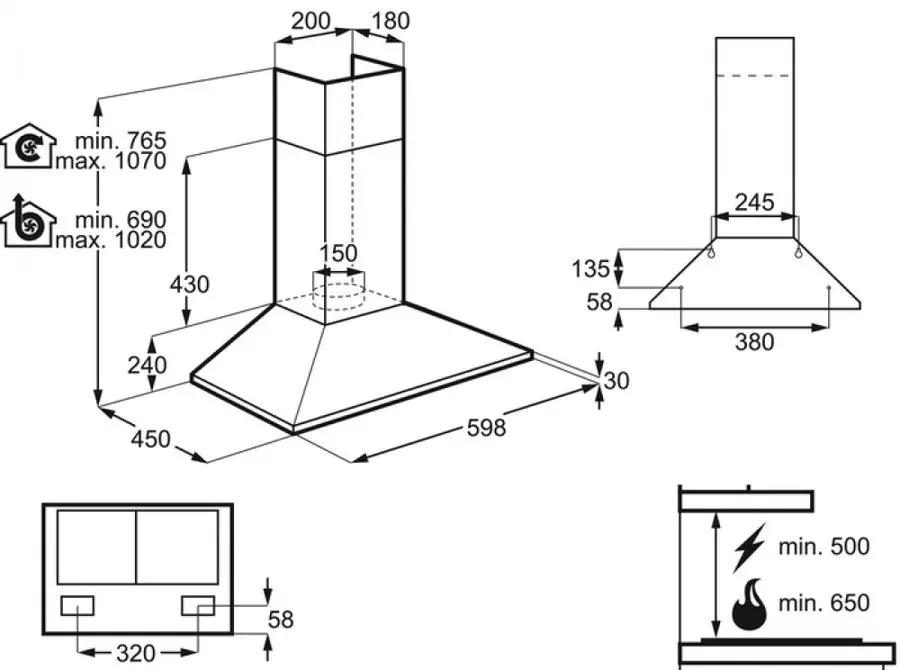 200
180
min. 765
max. 1070
min. 690
max. 1020
430
150
240
450
598
30
245
135
58
380
58
320
min. 500
min. 650