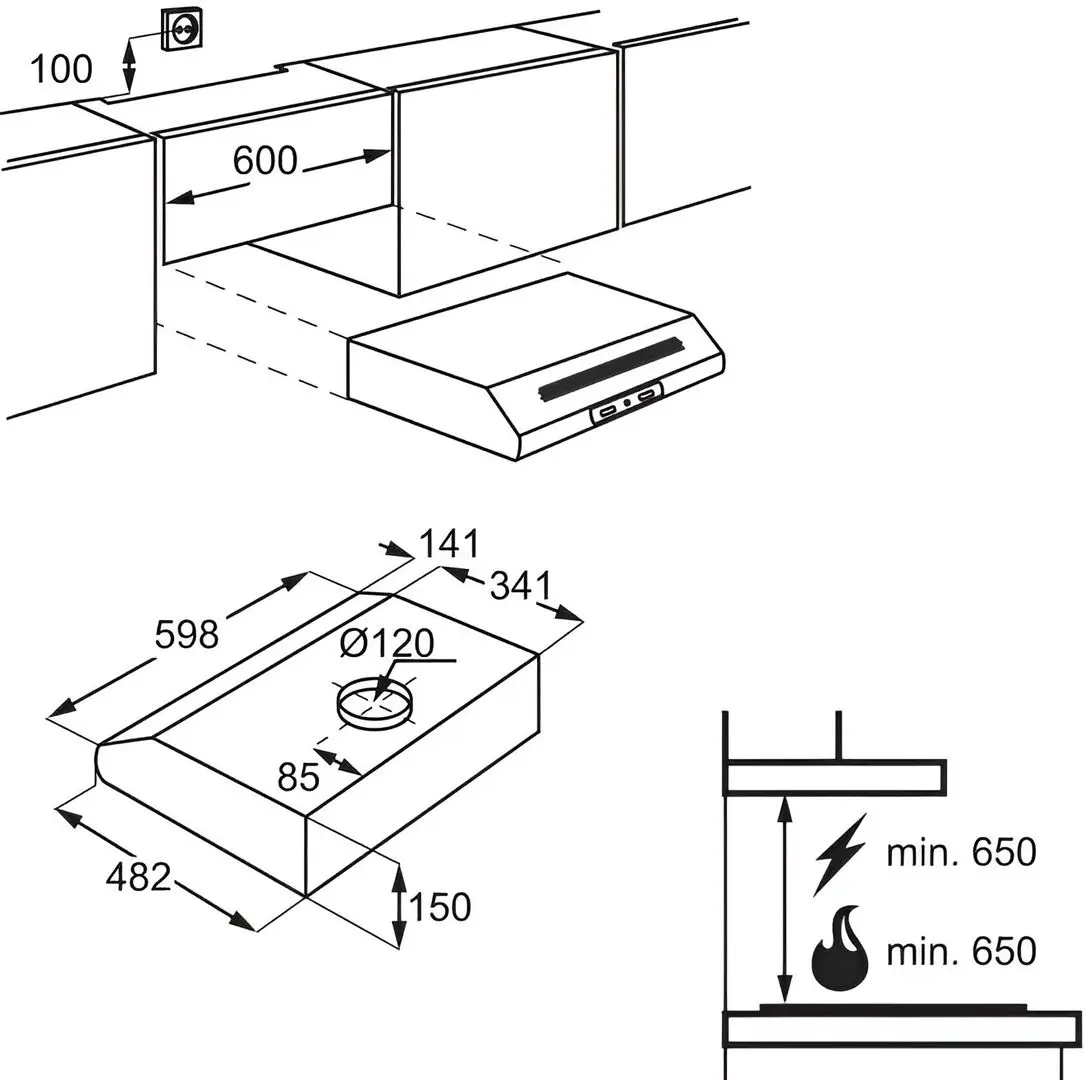 100

600

141

341

598

Ø120

85

482

150

min. 650

min. 650