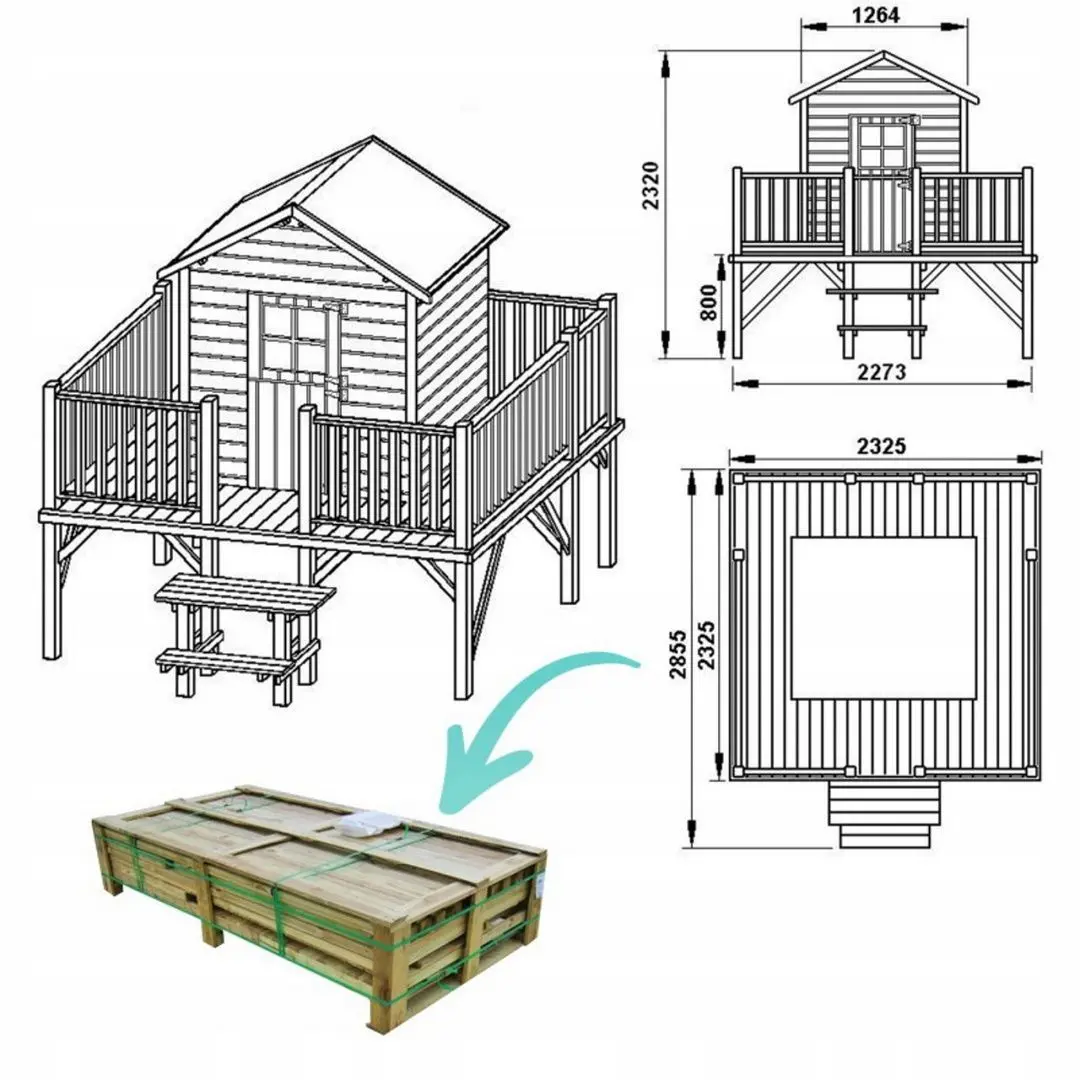 1264
2320
800
2273
2325
2855
2325