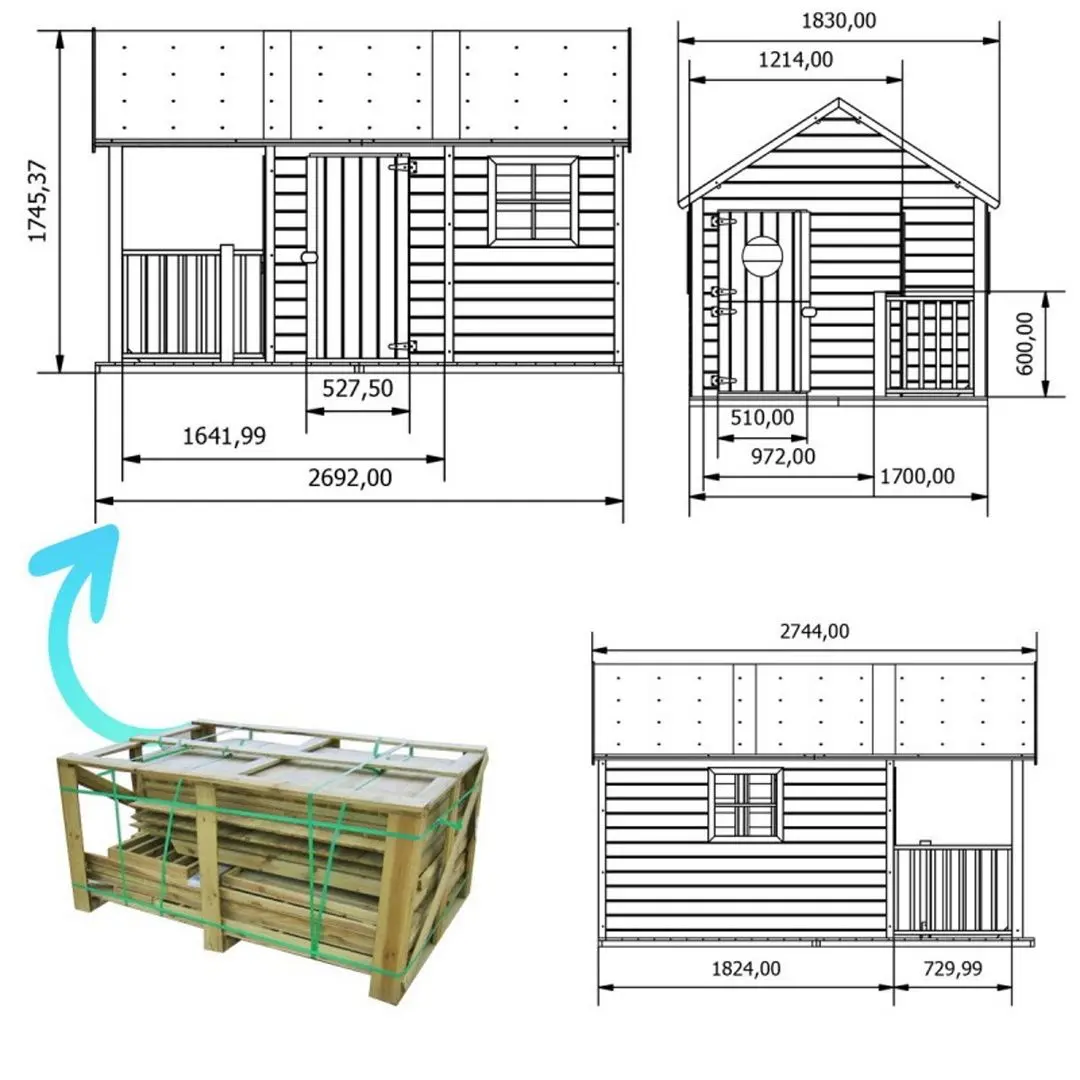 1745,37

527,50

1641,99

2692,00

1830,00

1214,00

600,00

510,00

972,00

1700,00

2744,00

1824,00

729,99