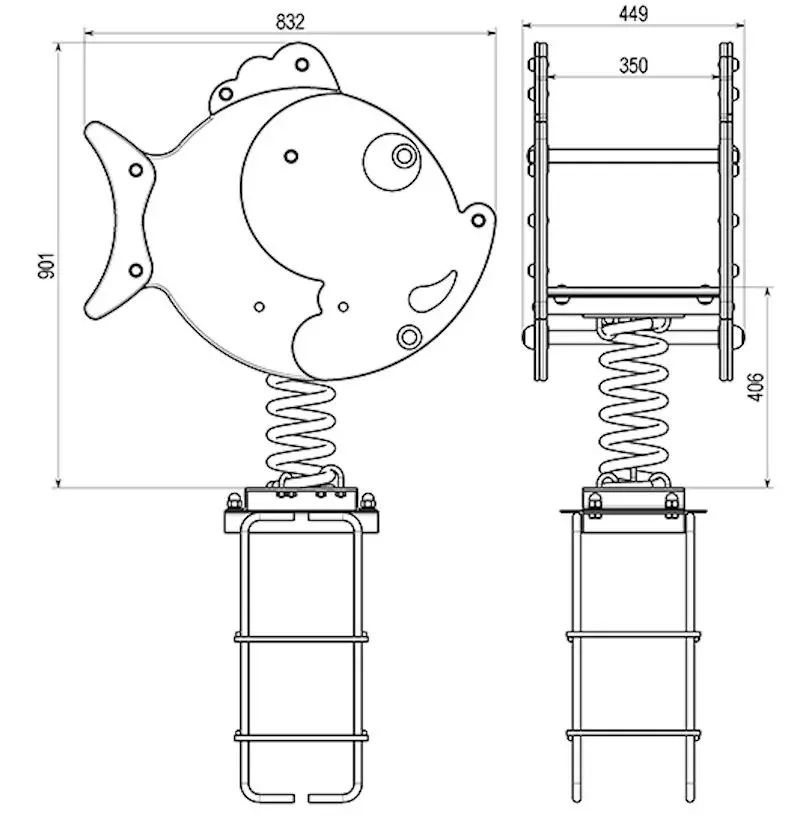 832
901
449
350
406