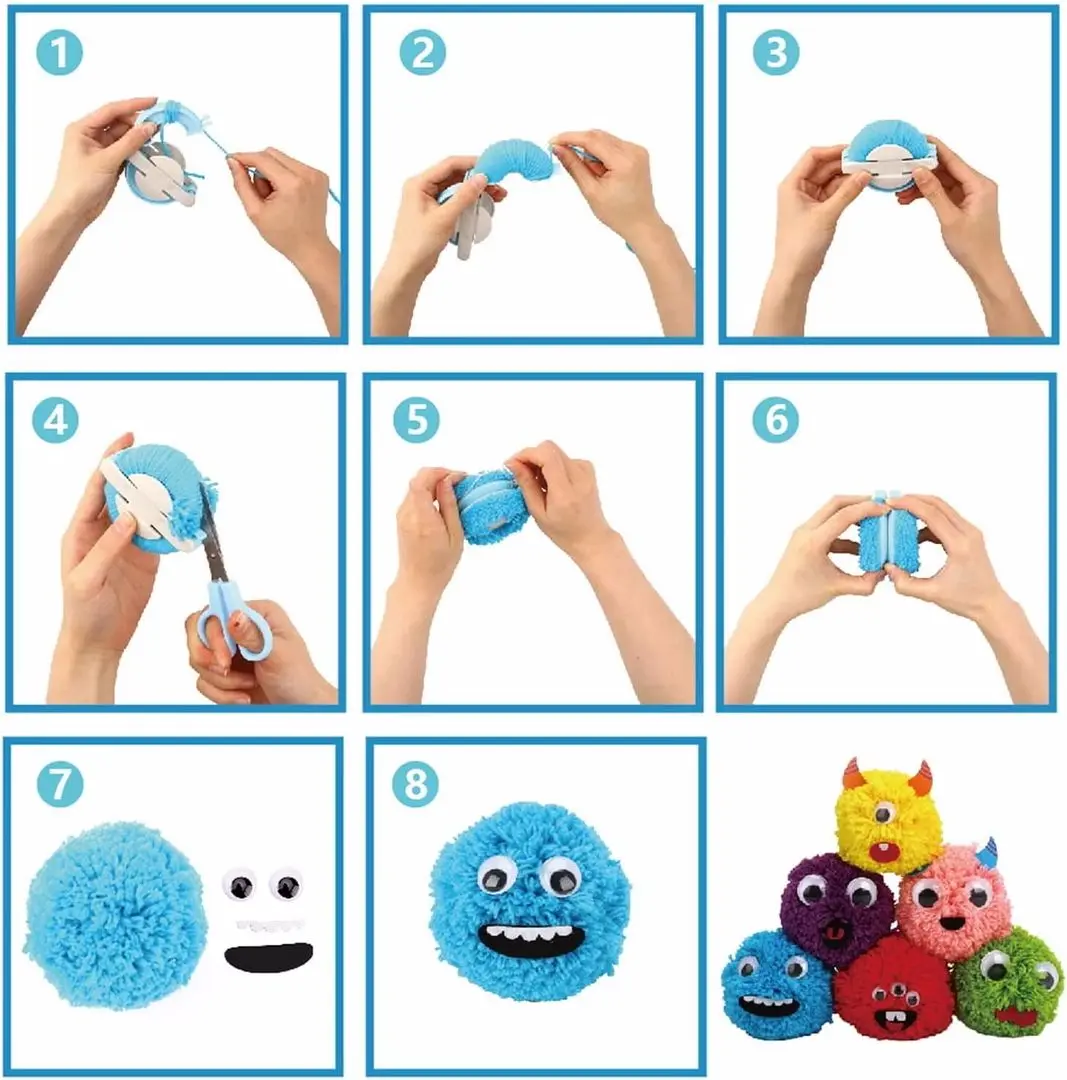 1

2

3

4

5

6

7

8