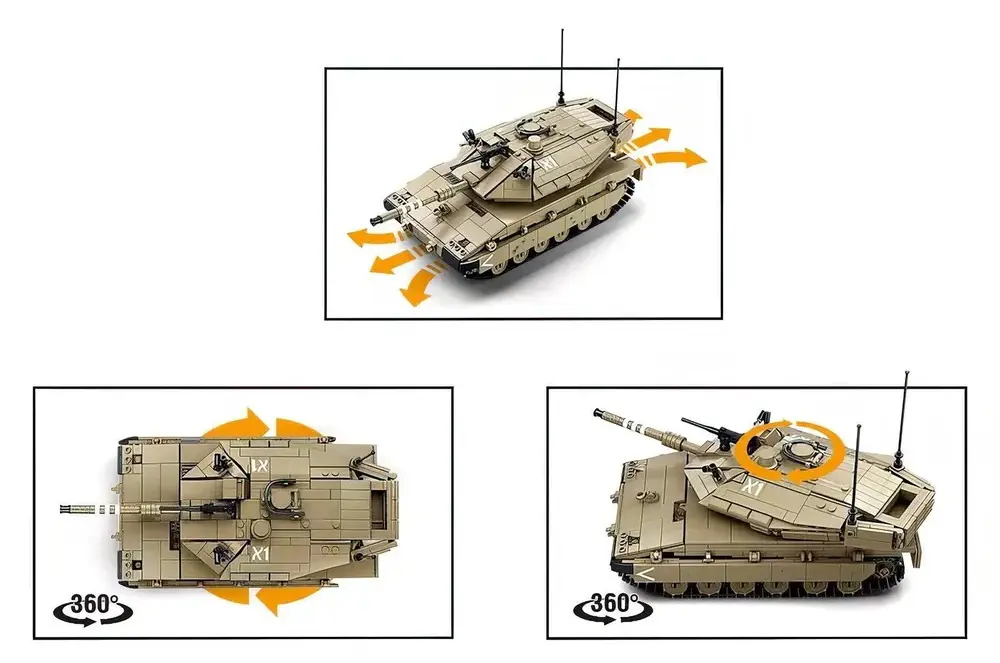 360°

360°