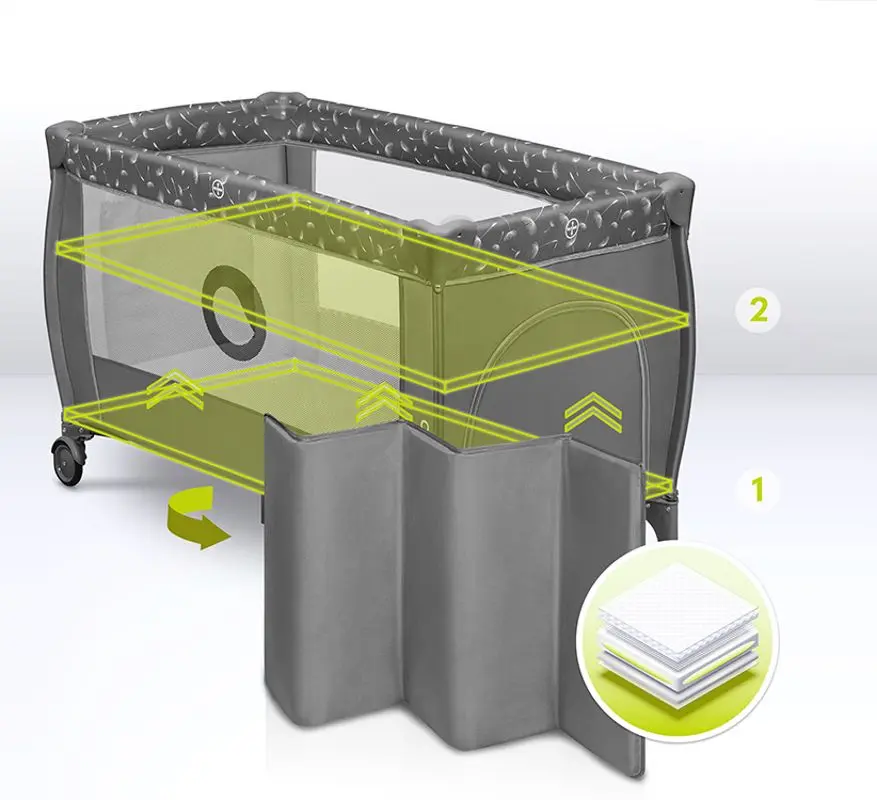 2

1