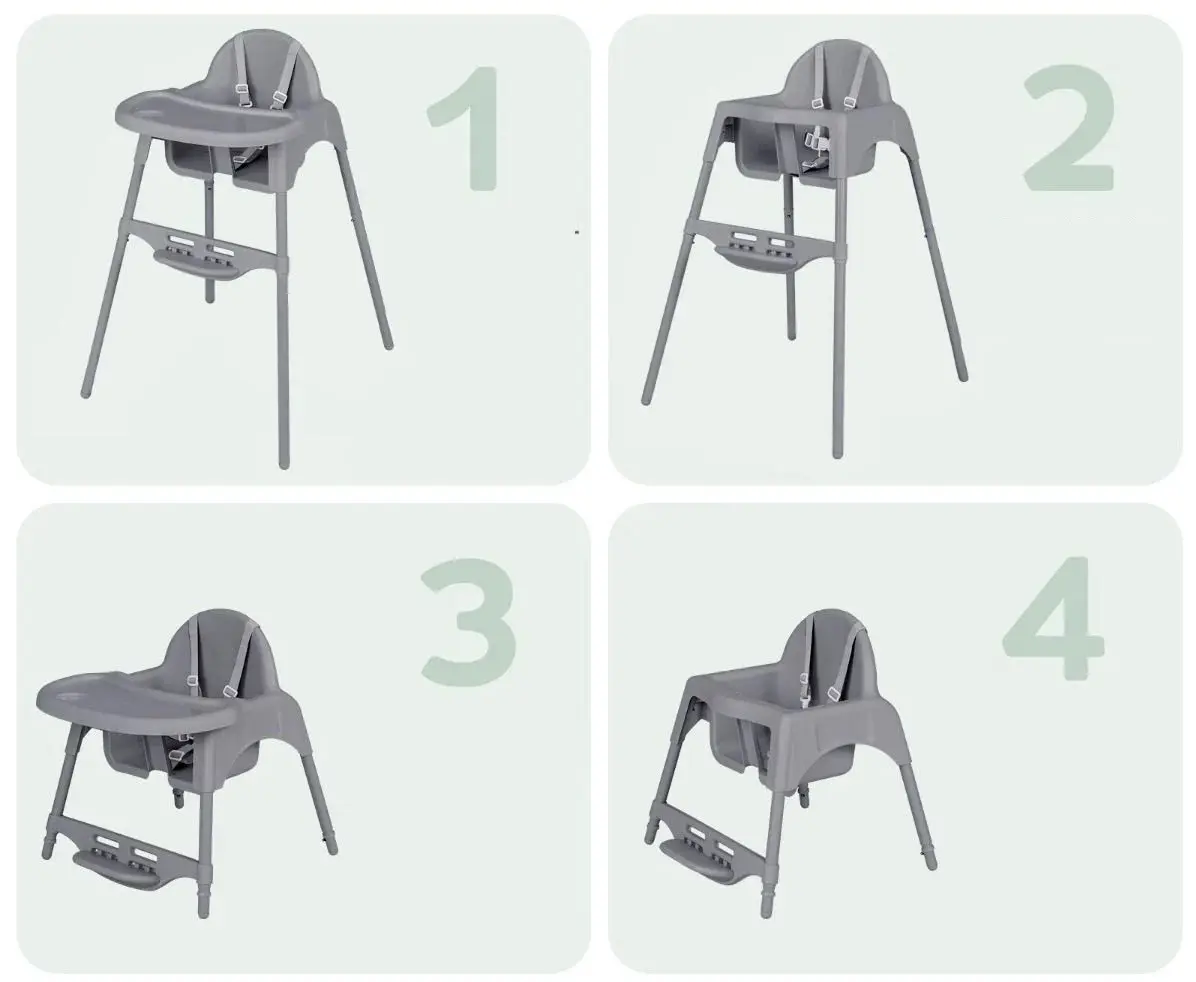 1

2

3

4