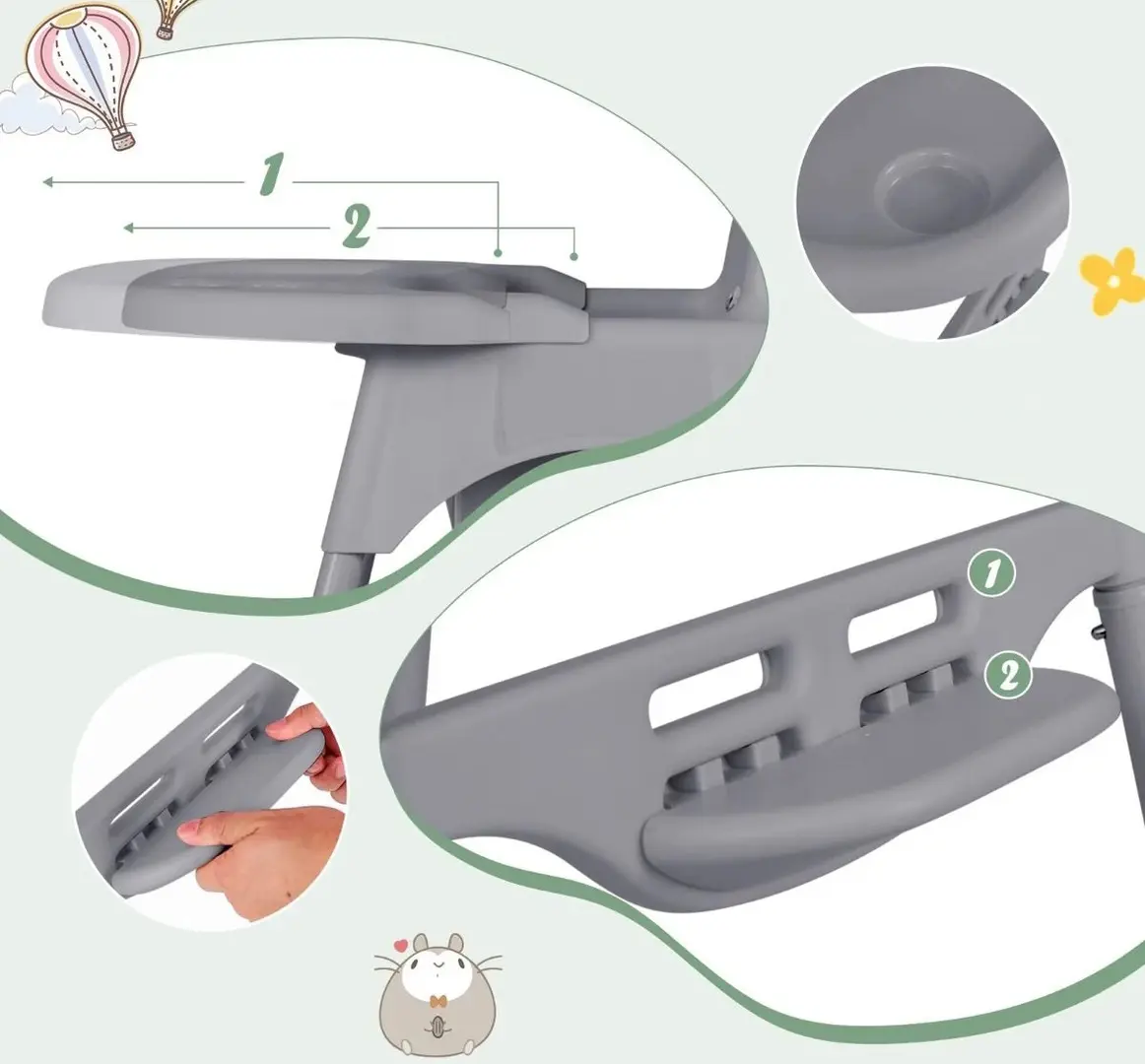 1
2
1
2