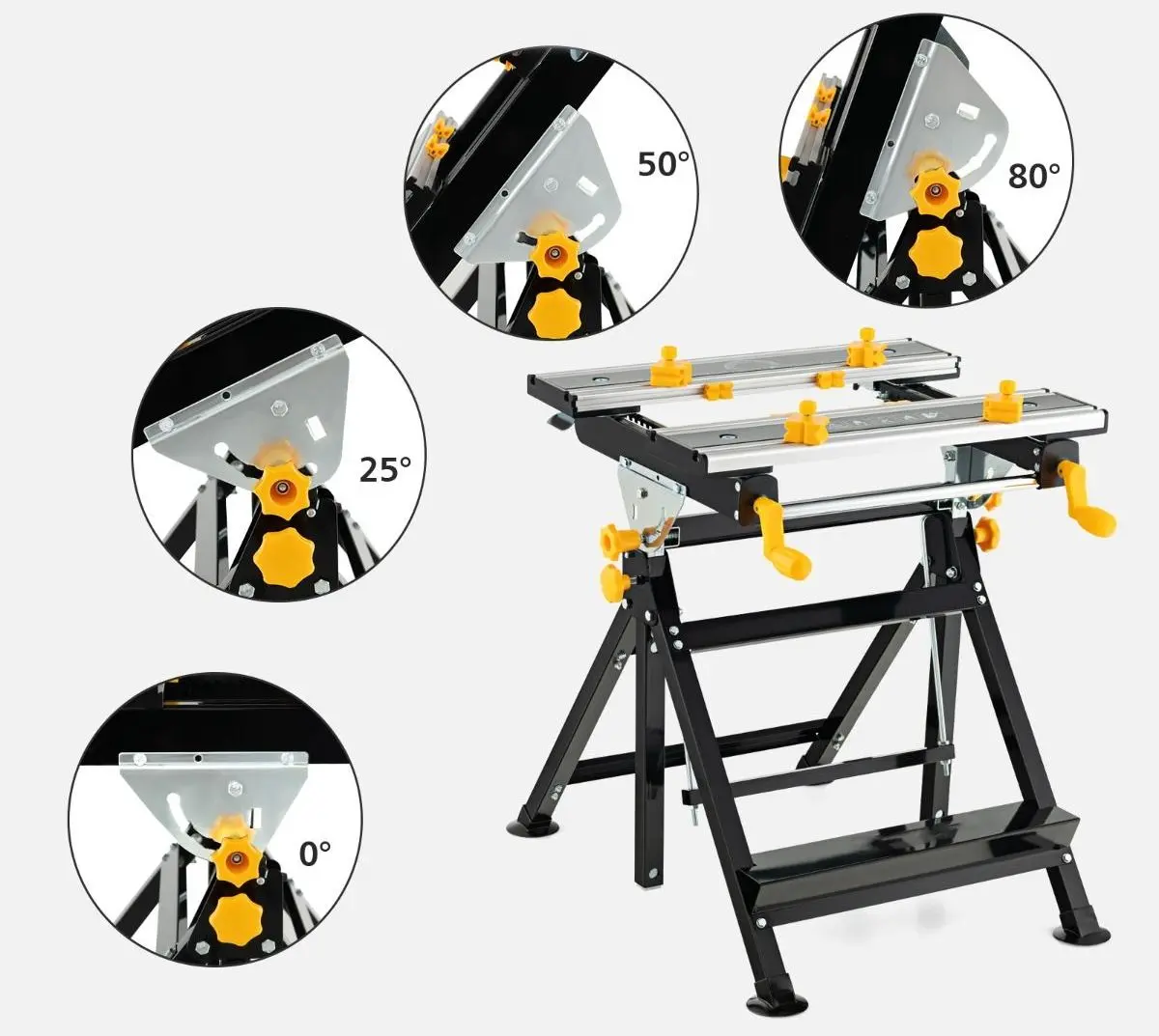 50°

80°

25°

0°