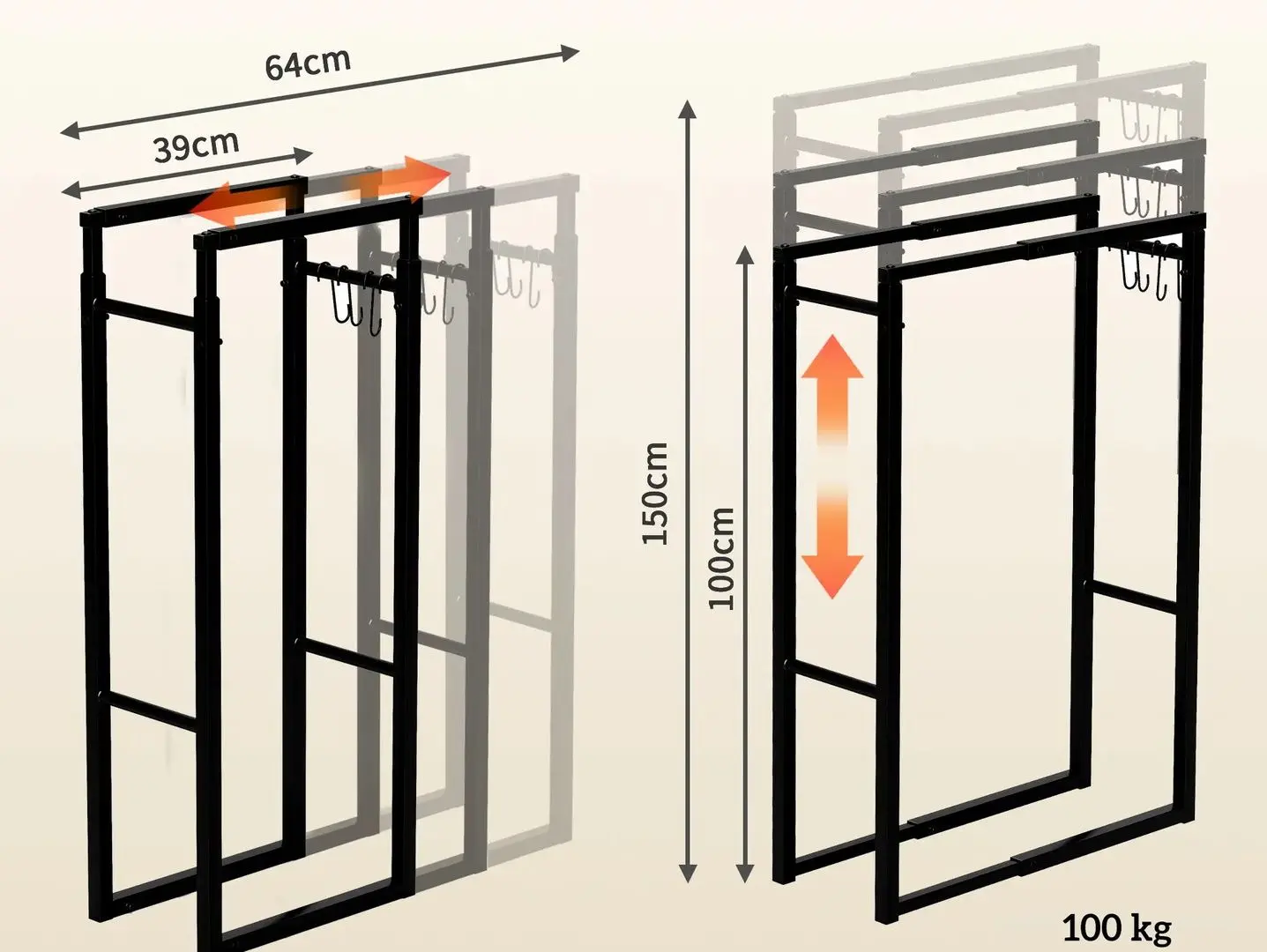 64cm

39cm

150cm

100cm

100 kg